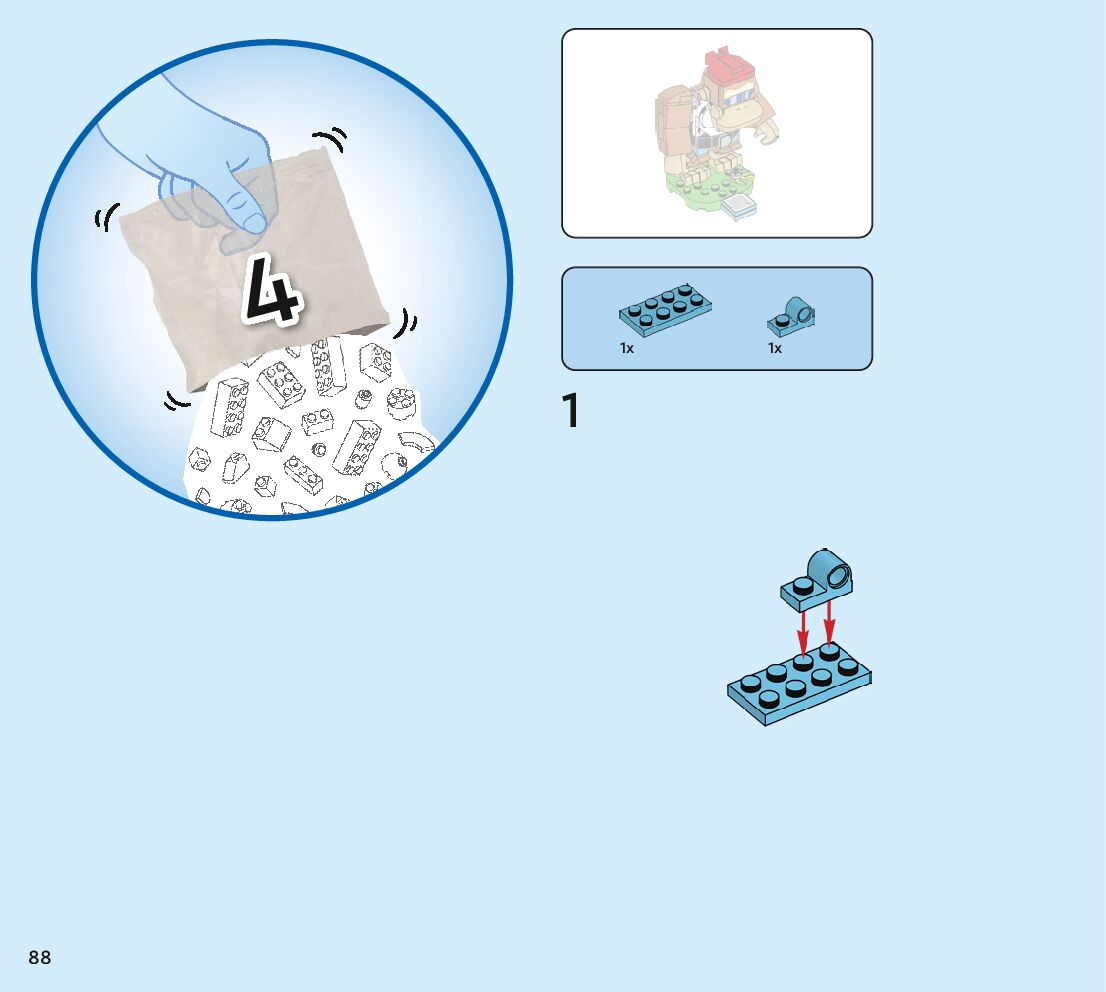 4

1x

1x

1

88