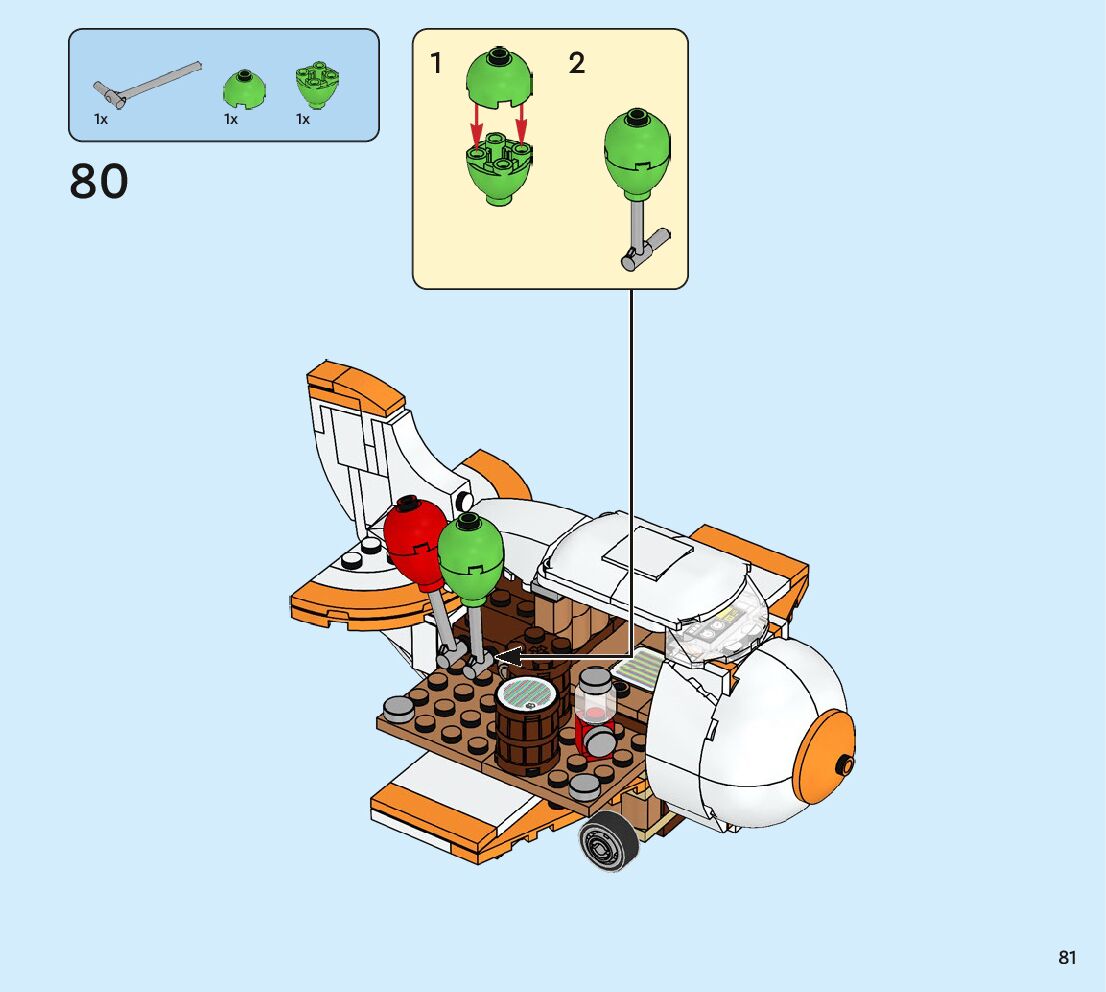 1x 1x 1x

80

1 2

81