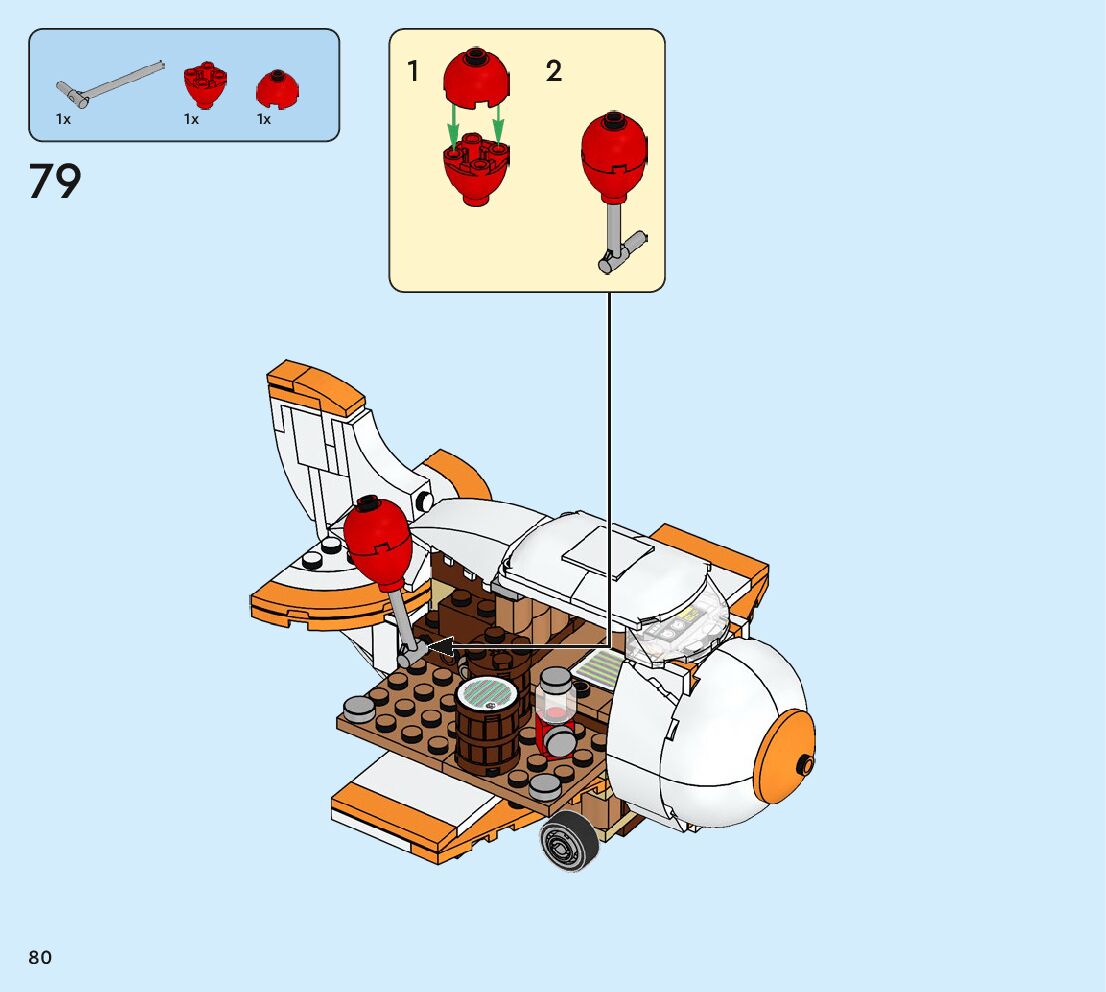 1x 1x 1x

79

1

2

80