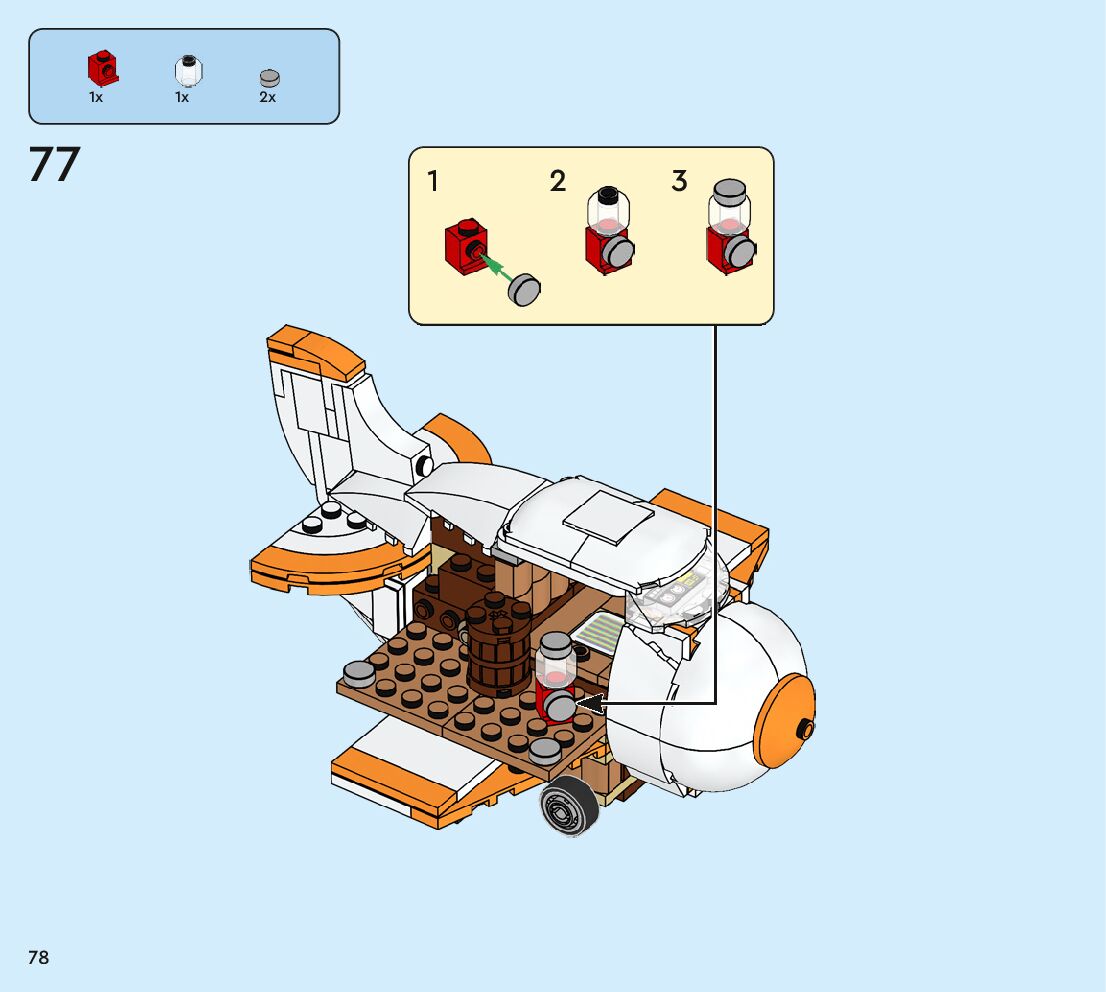 1x 1x 2x

77

1 2 3

78