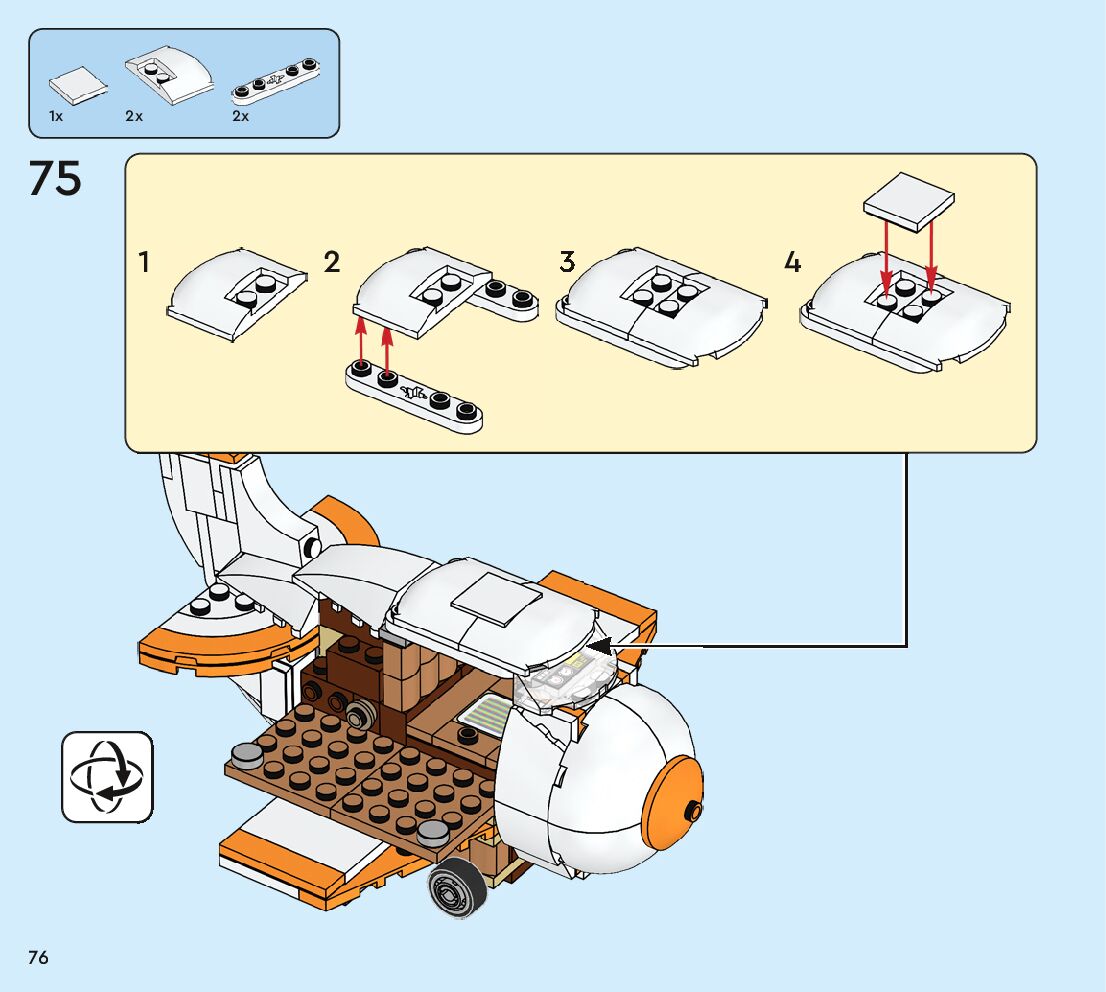 1x 2x 2x

75

1

2

3

4

76