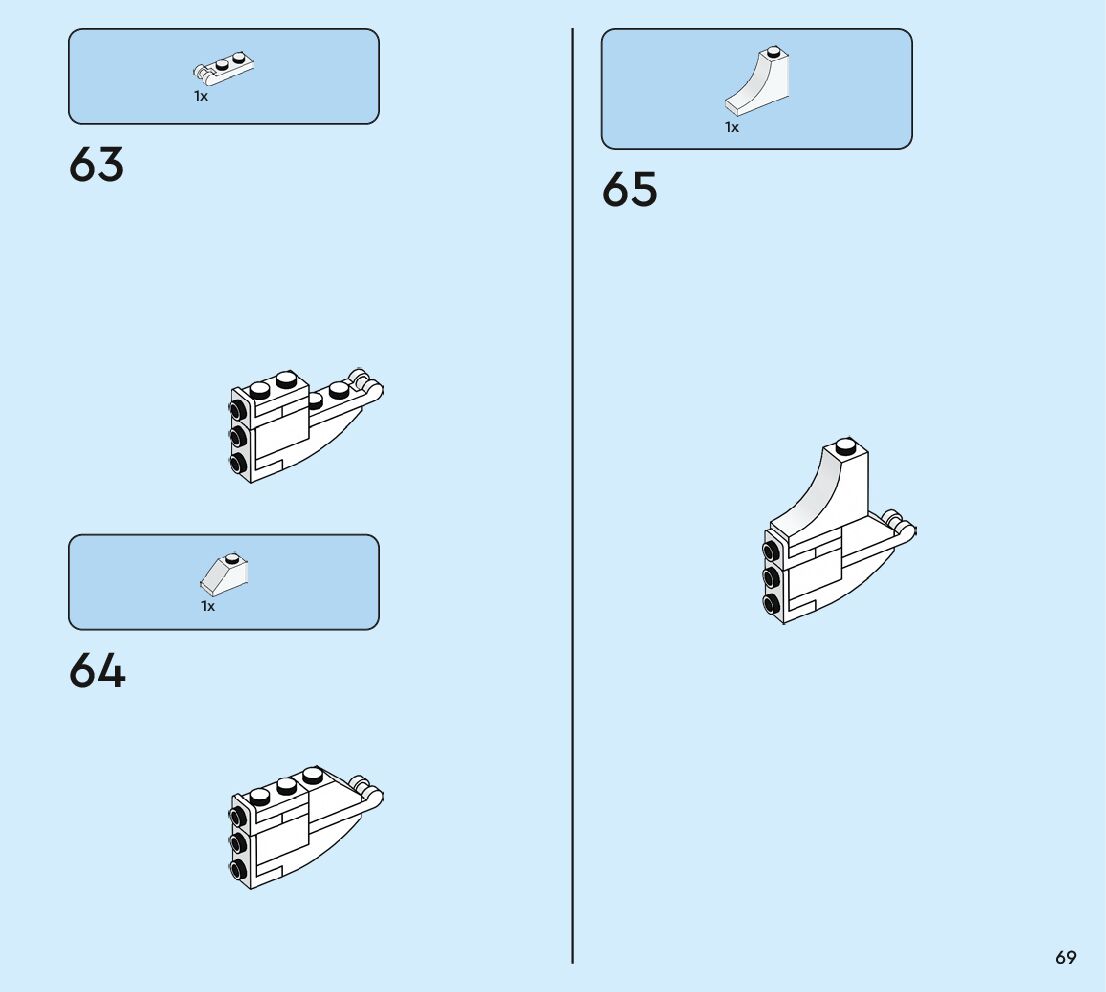 1x

63

1x

64

1x

65

69