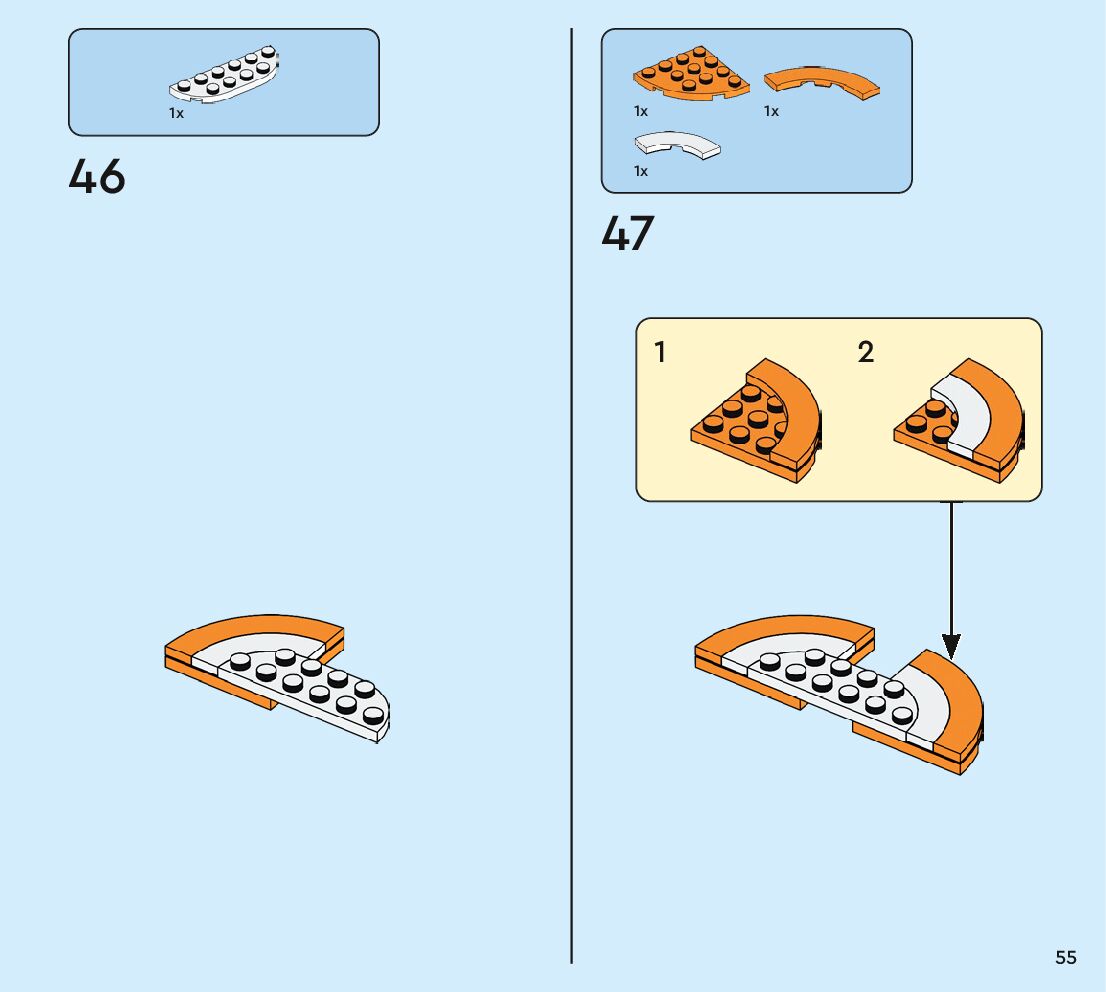 1x

46

1x

1x

1x

47

1

2

55