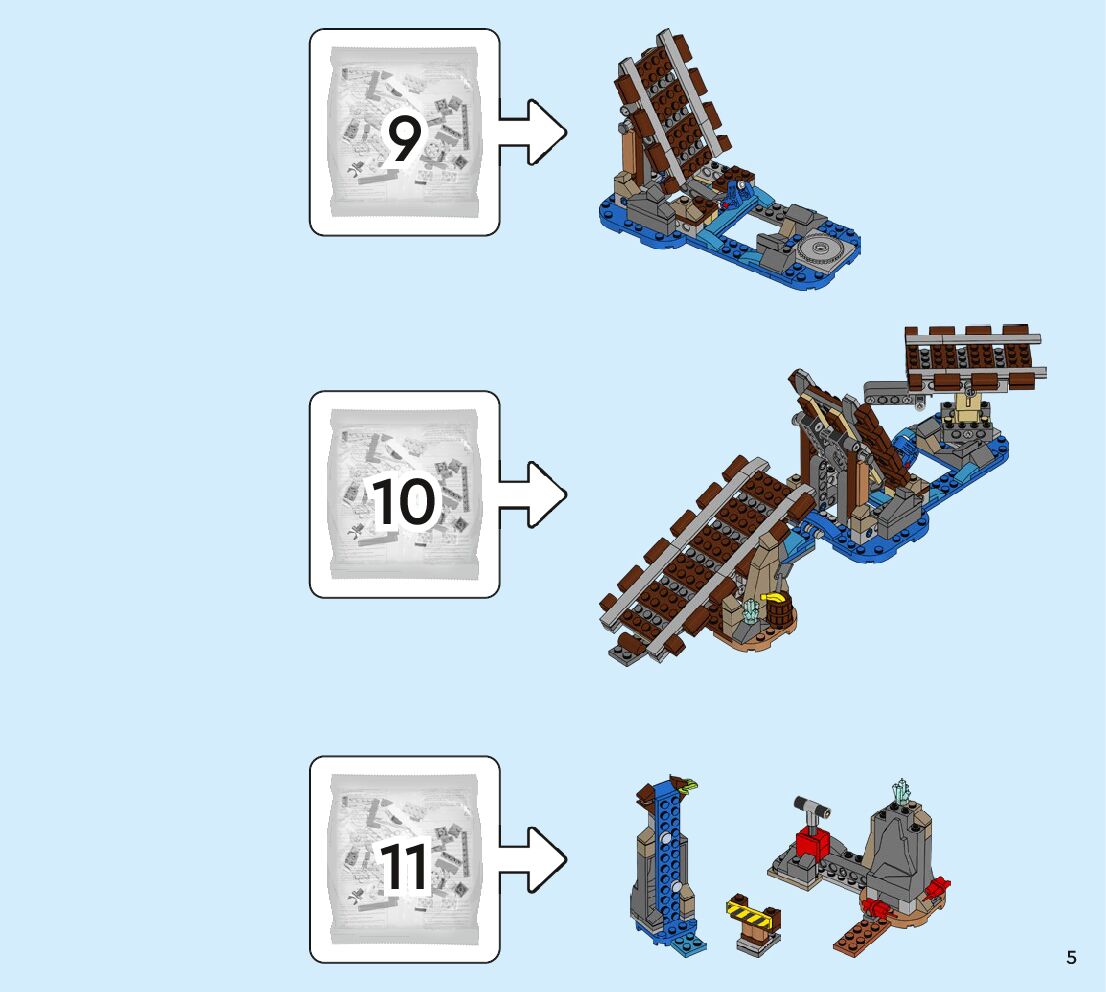 9

10

11

5