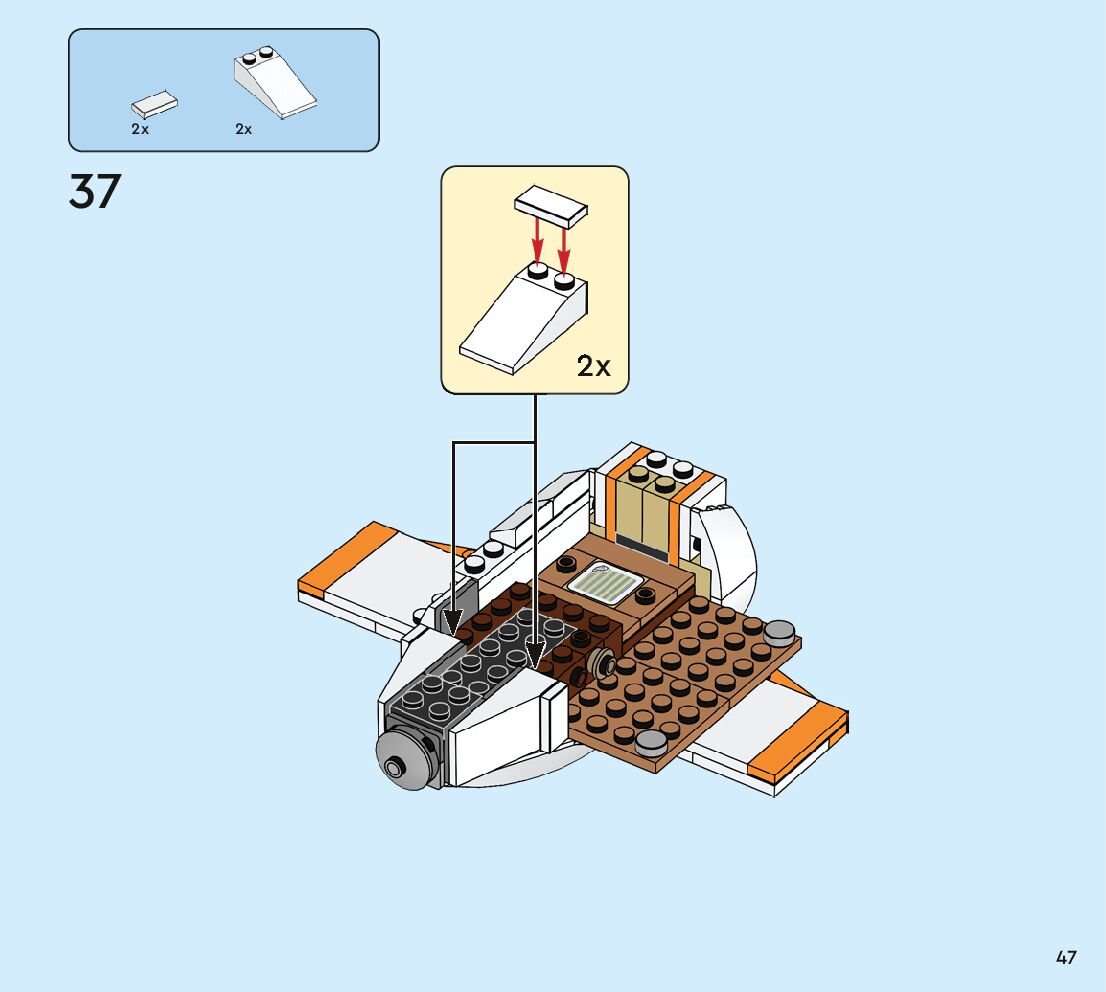 2x 2x

37

2x

47