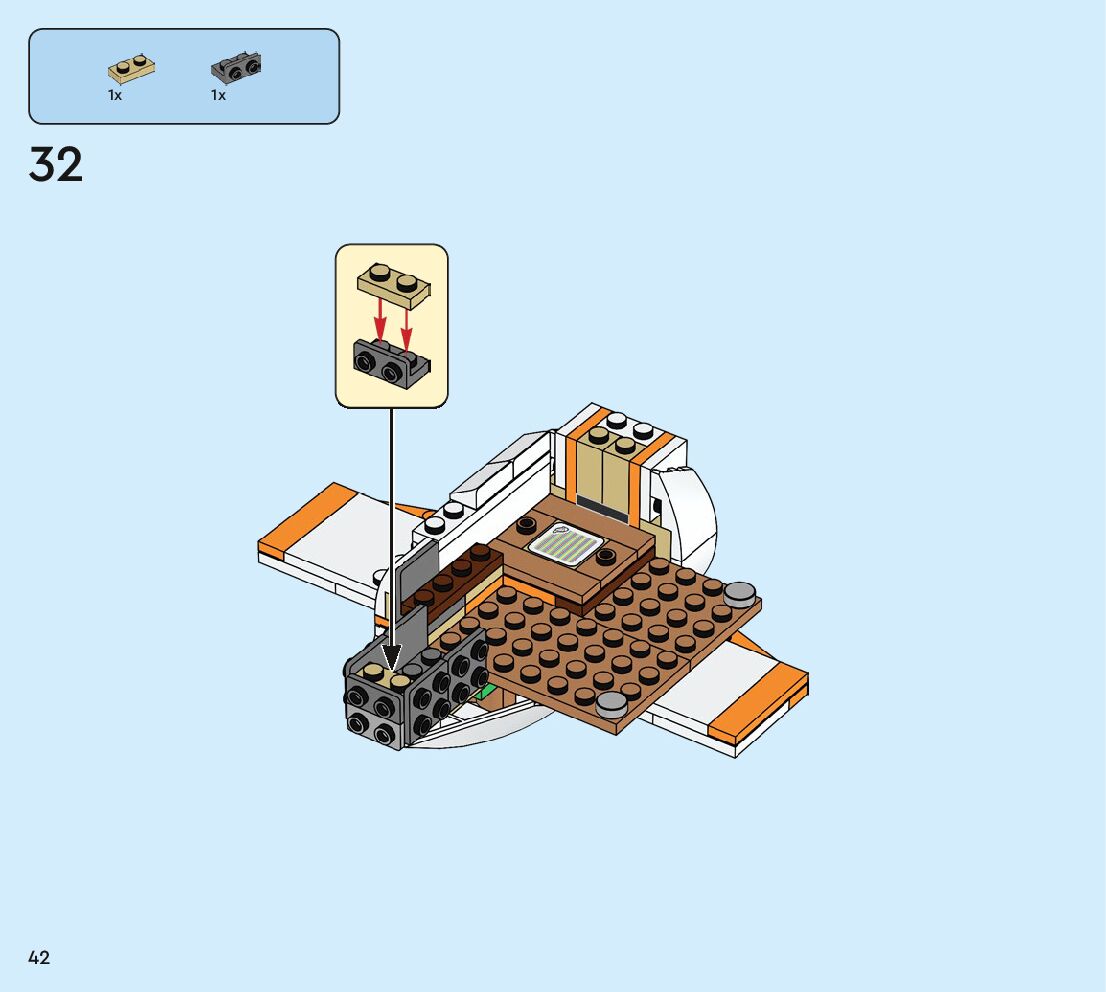 1x 1x

32

42