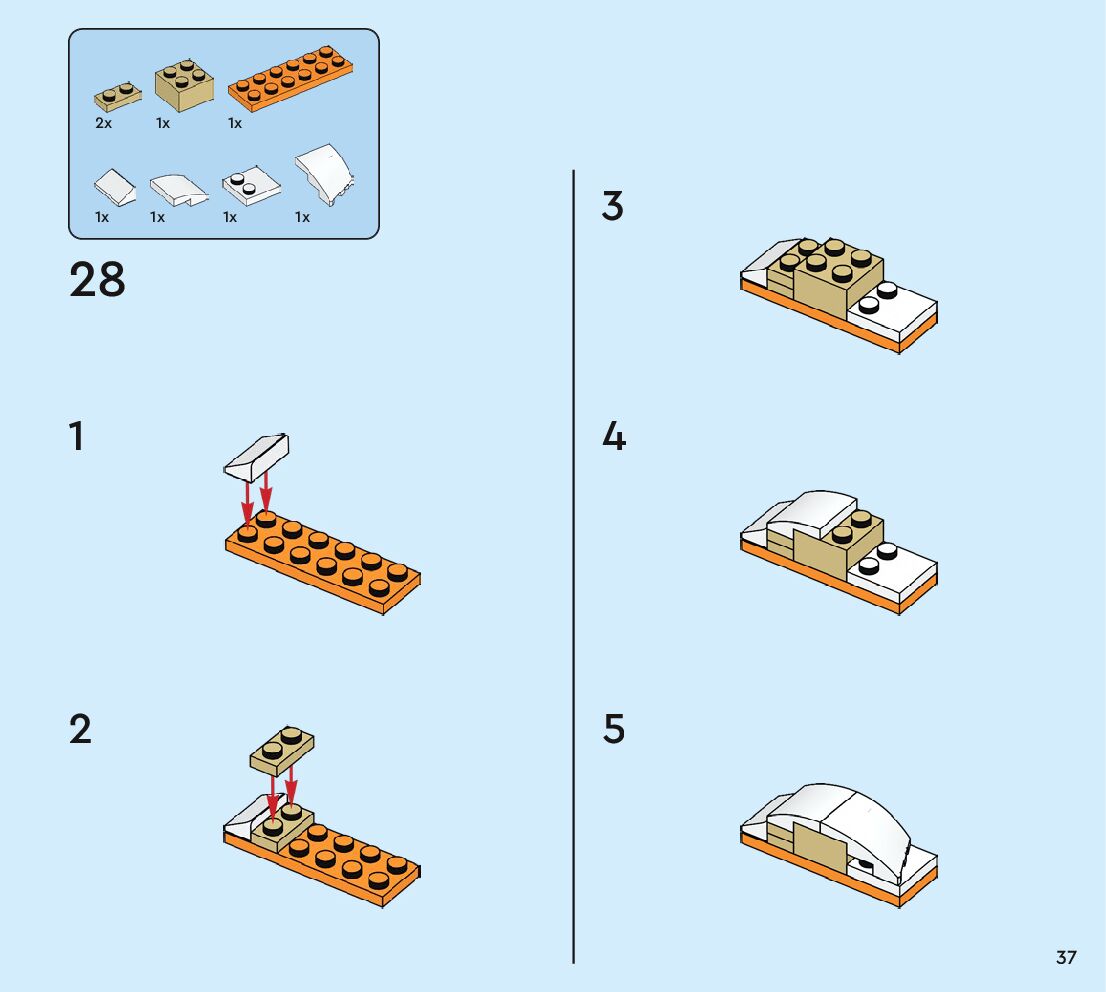 2x 1x 1x

1x 1x 1x 1x

28

1

2

3

4

5

37