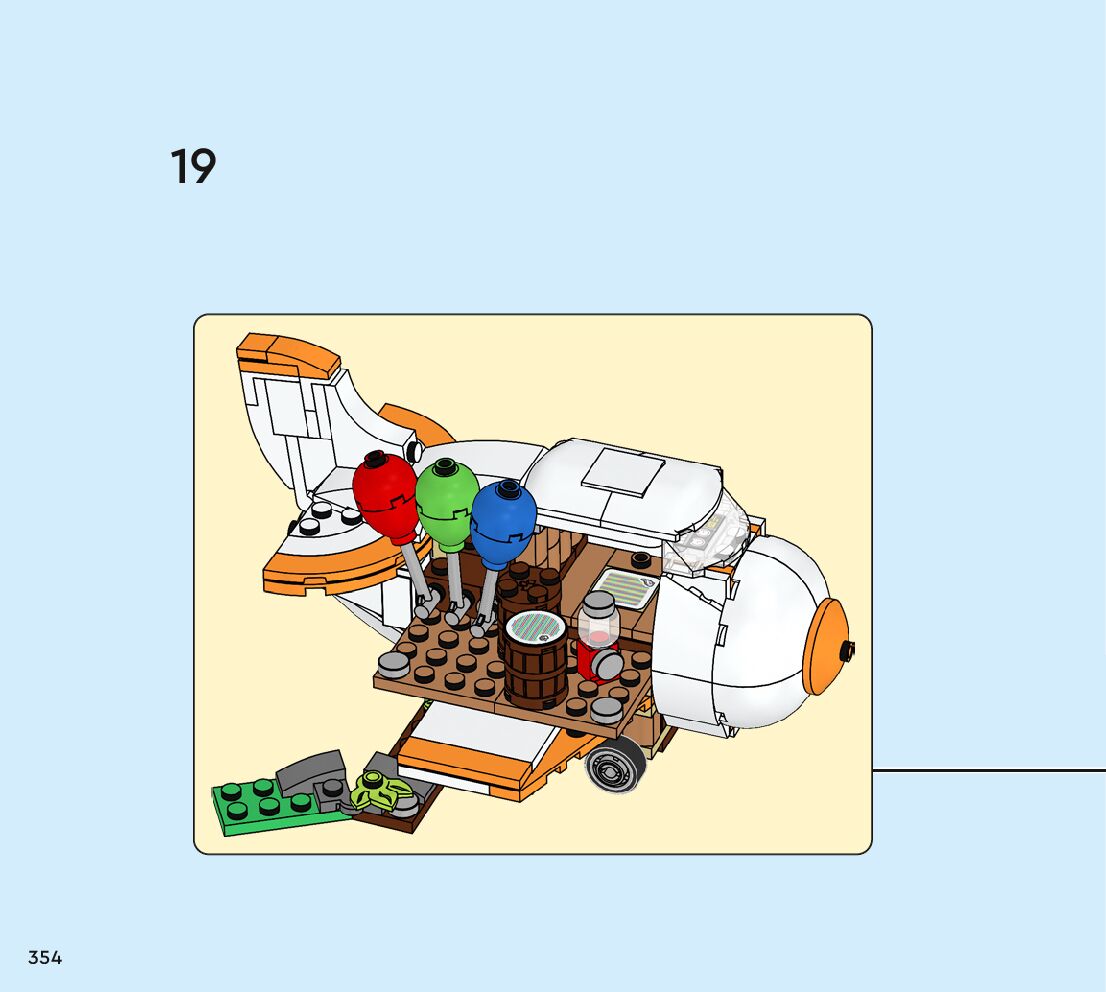 19

354