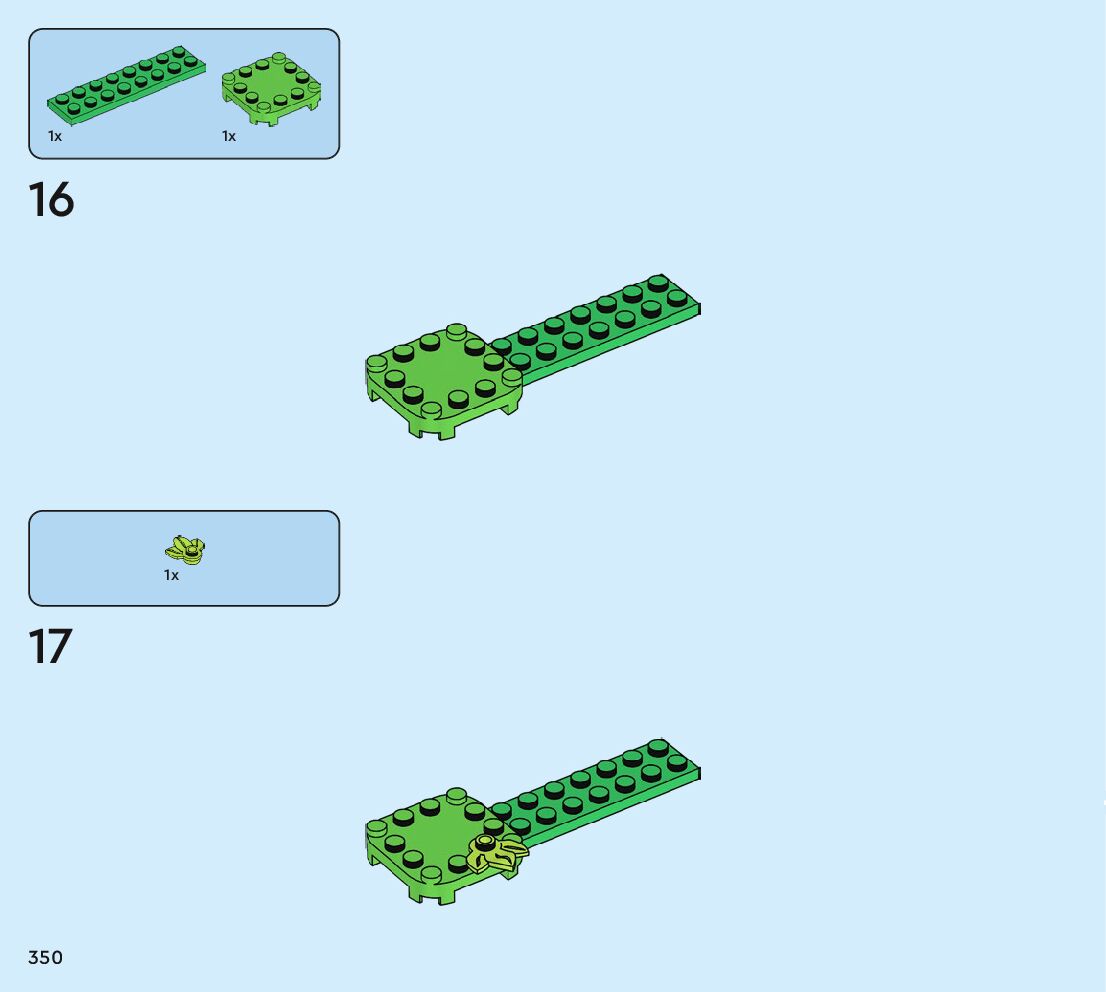 1x 1x

16

1x

17

350