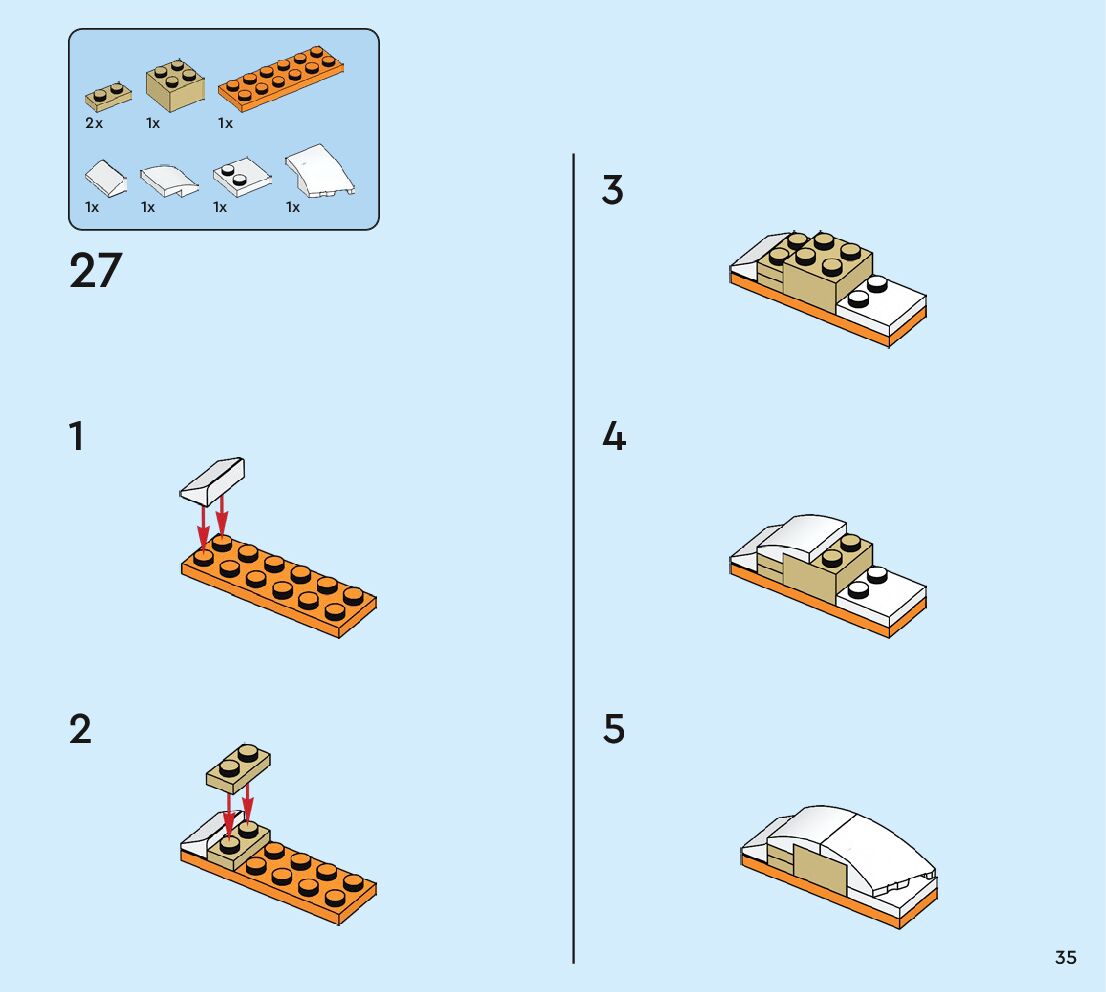 2x 1x 1x

1x 1x 1x 1x

27

1

2

3

4

5

35