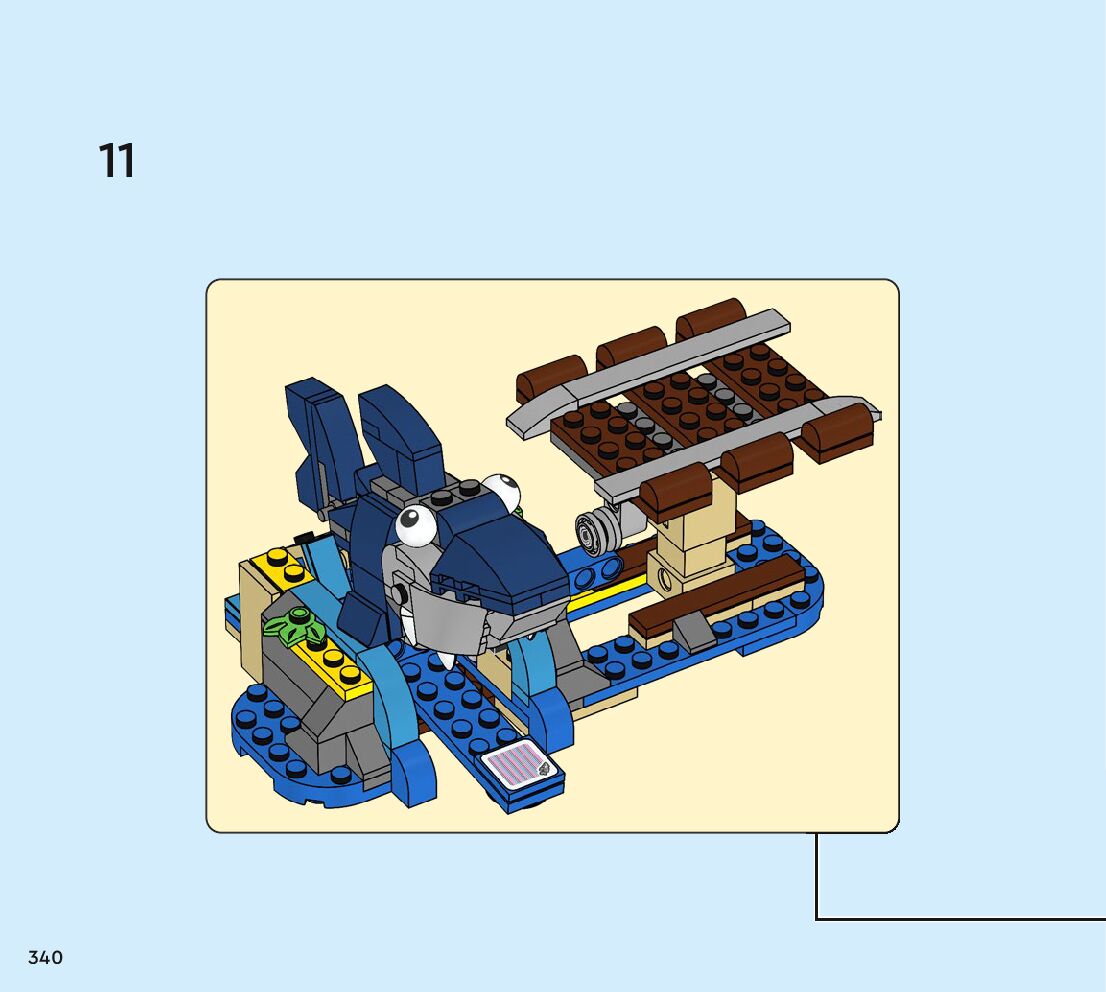 11

340