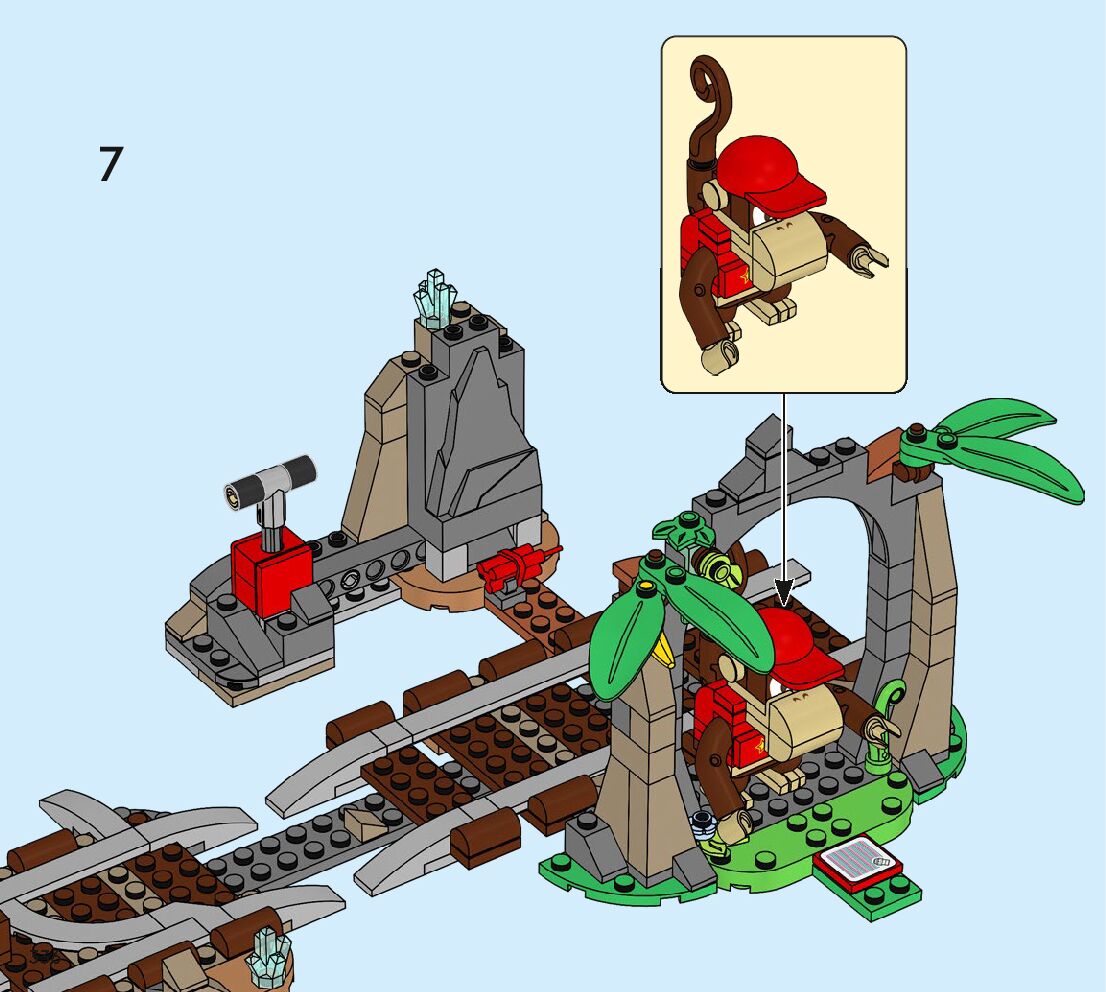 7