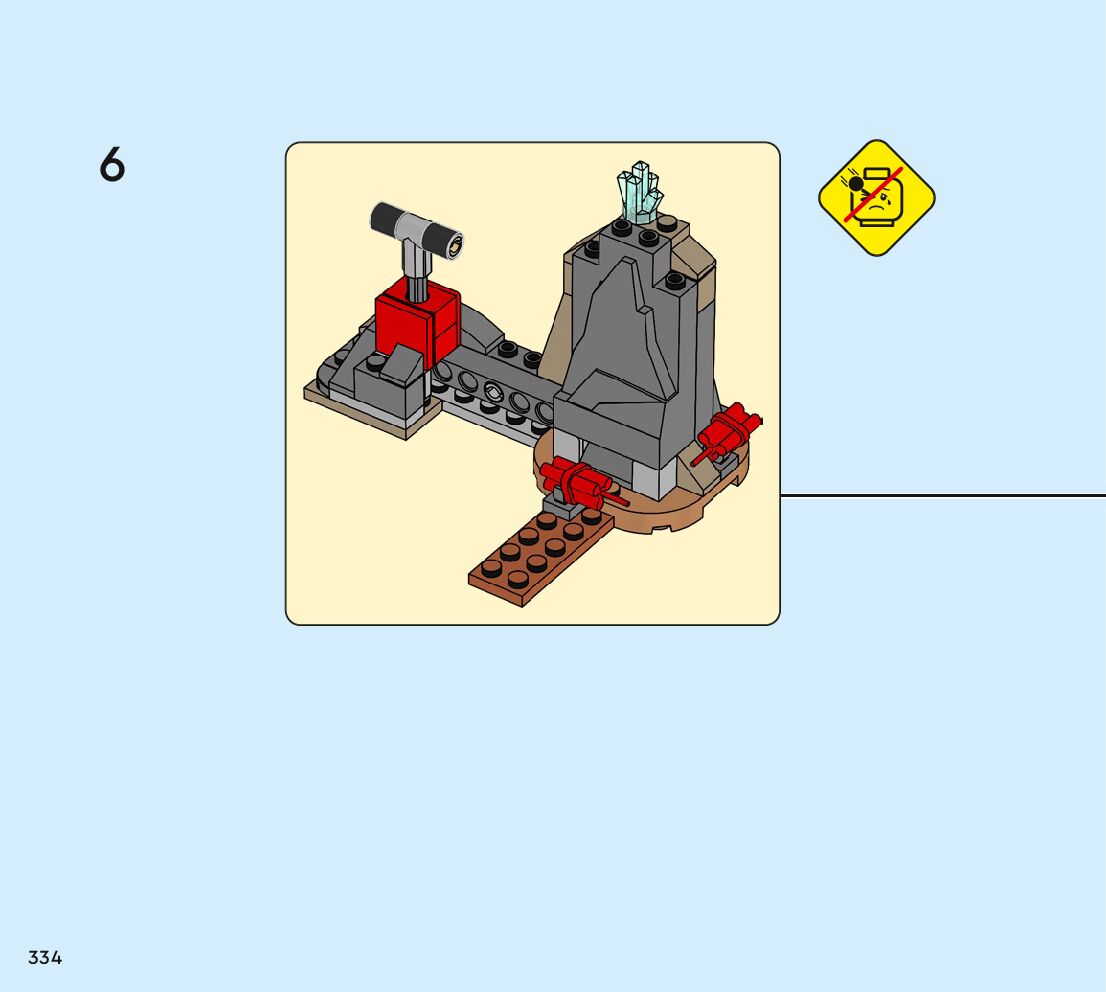 6

334