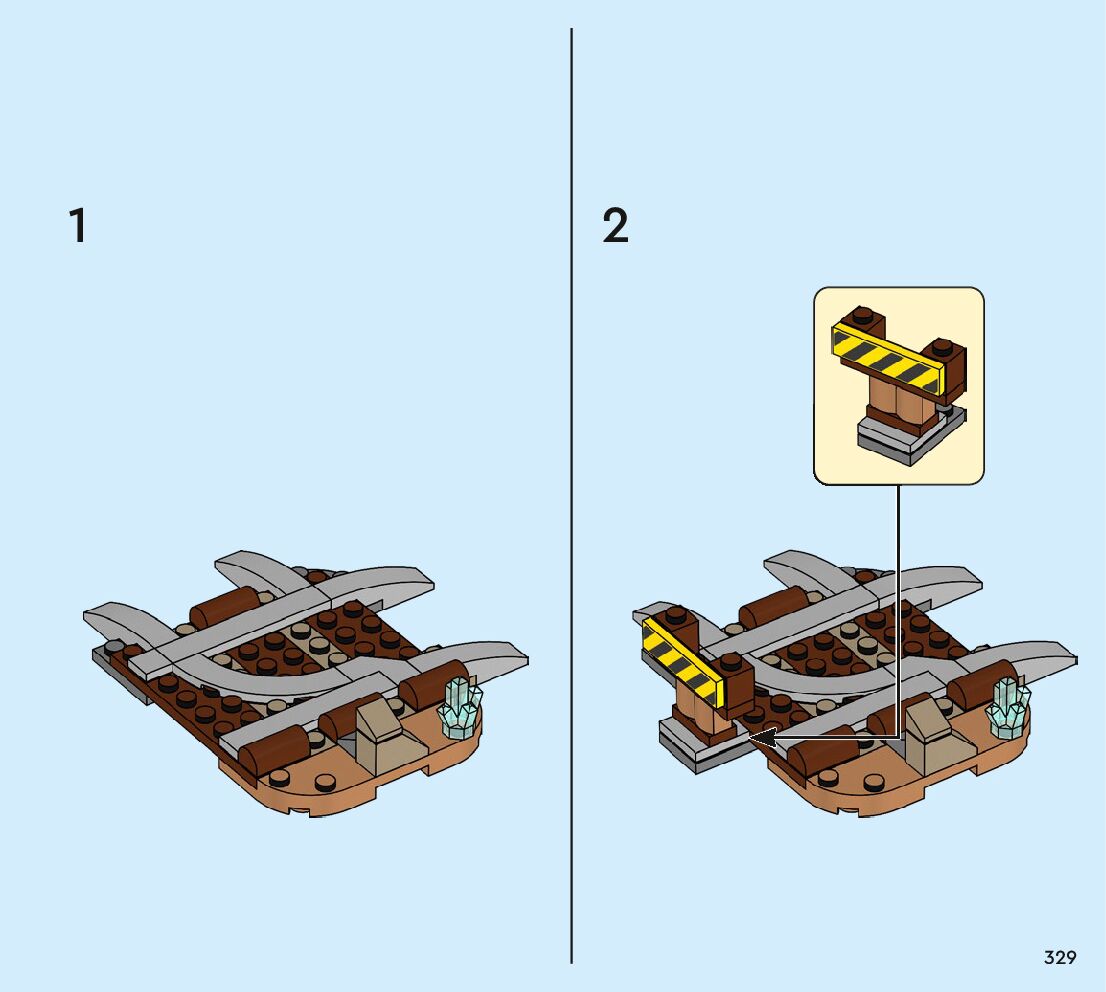 1

2

329