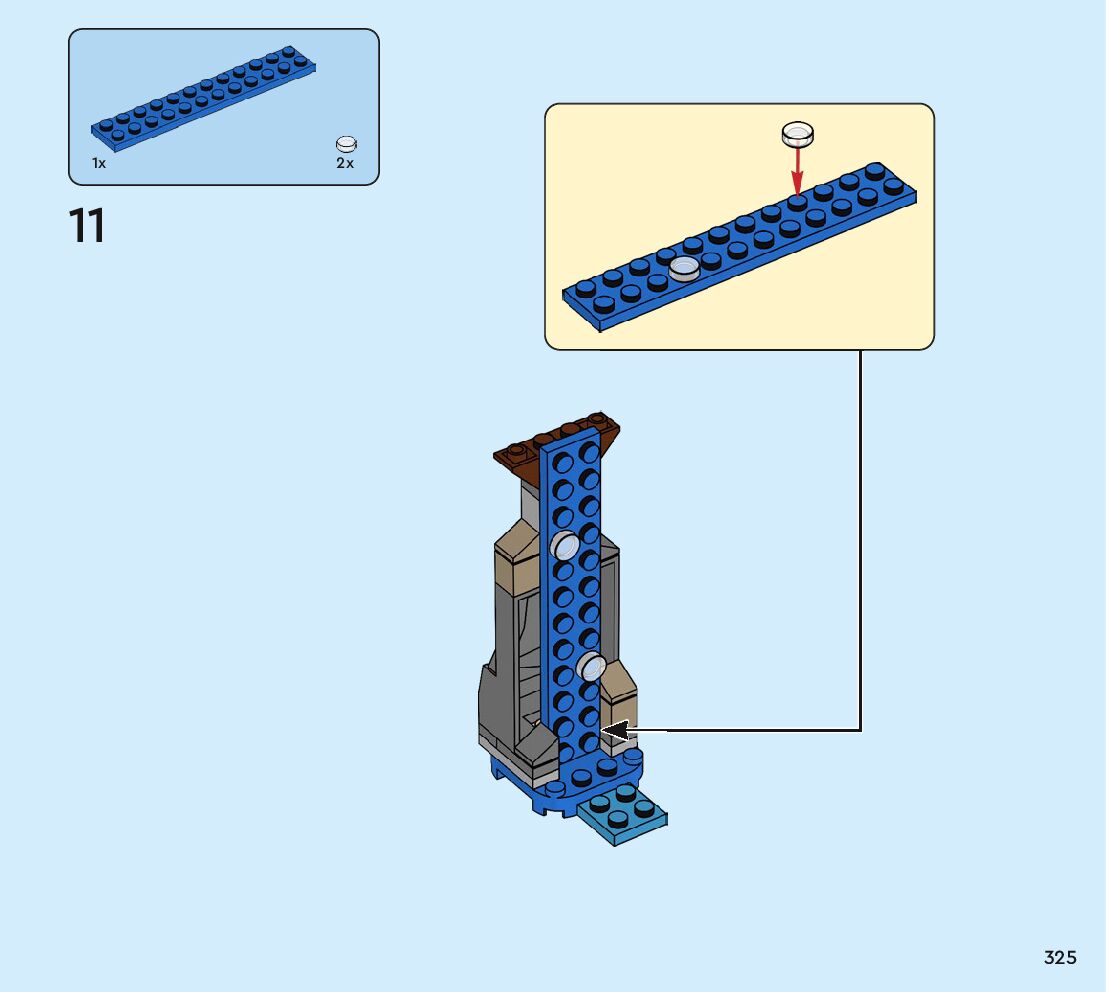 1x
2x

11

325