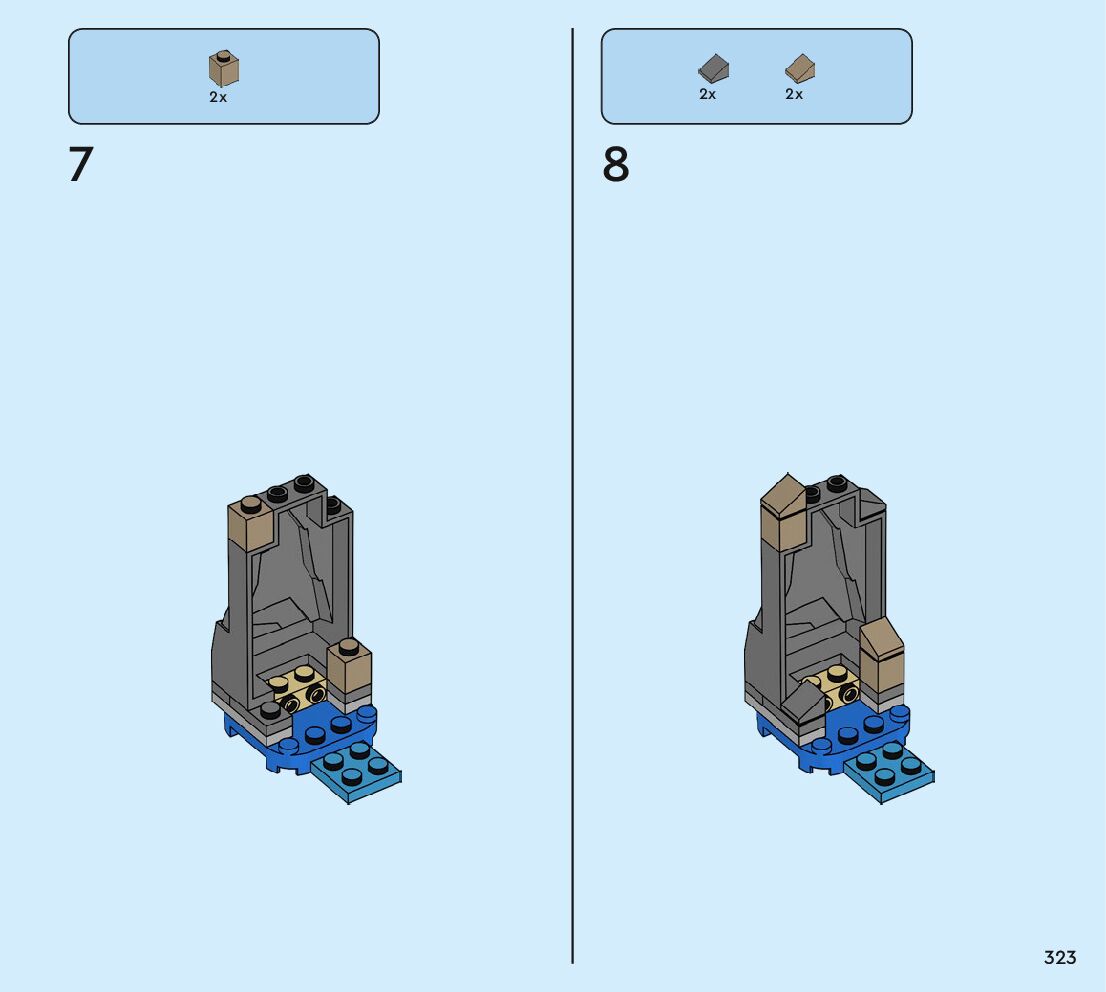 2x

7

2x 2x

8

323