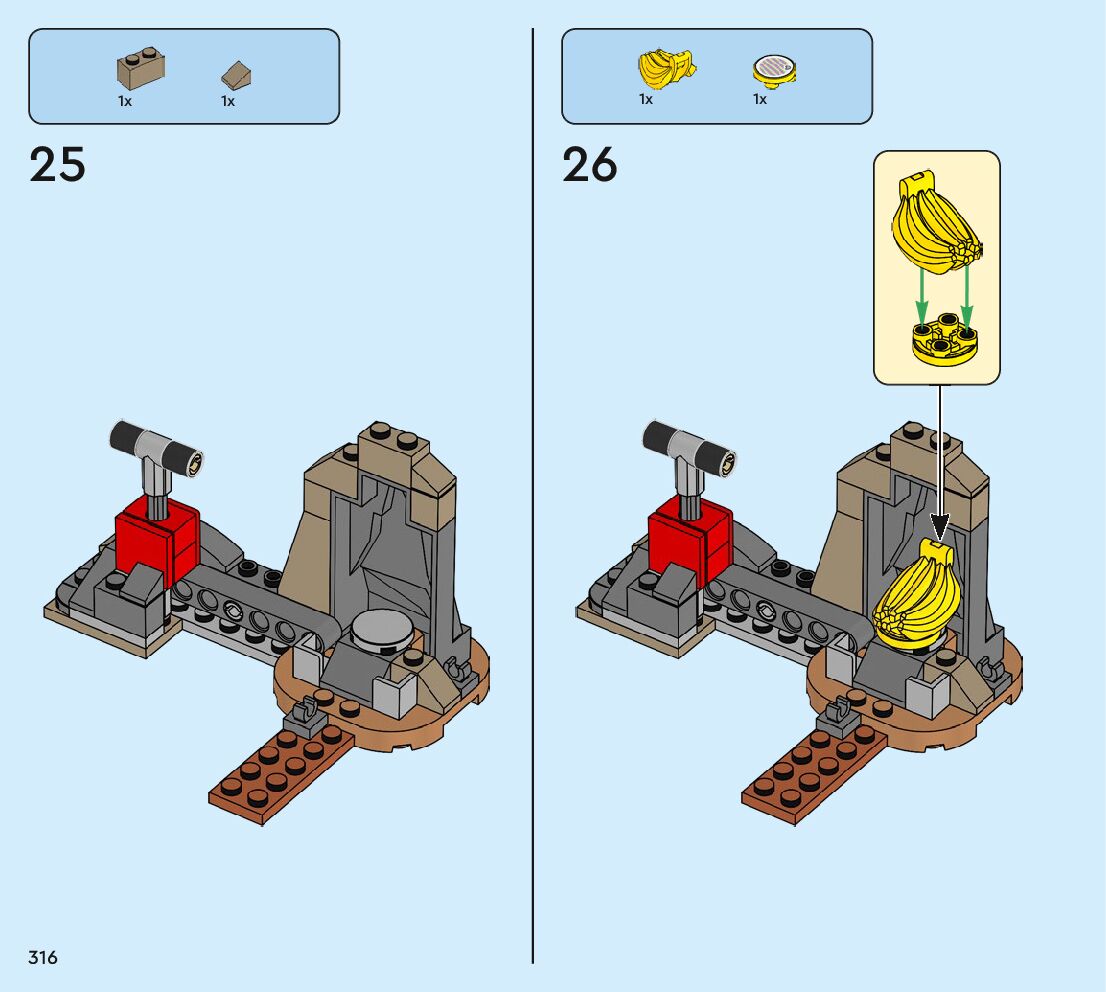 1x 1x

25

1x 1x

26

316