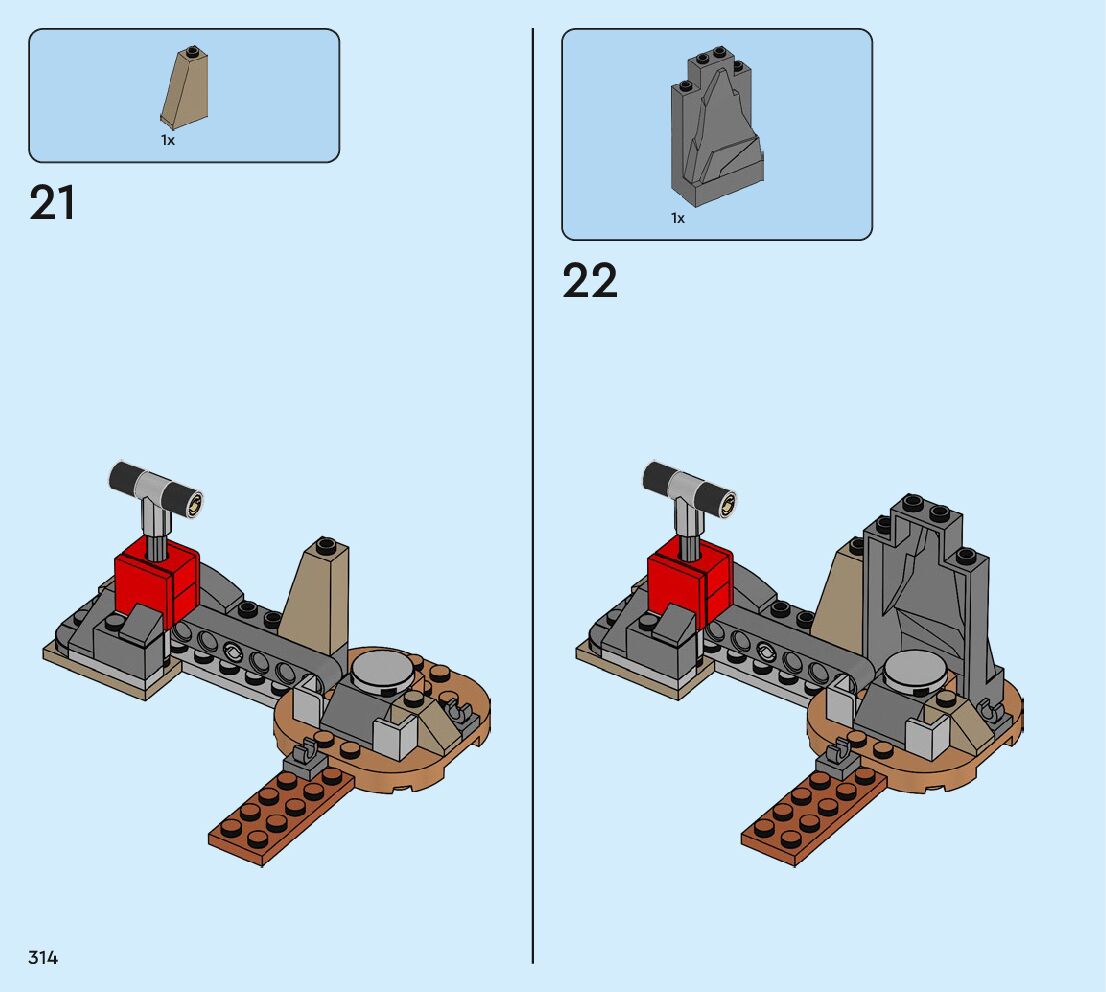 1x

21

1x

22

314