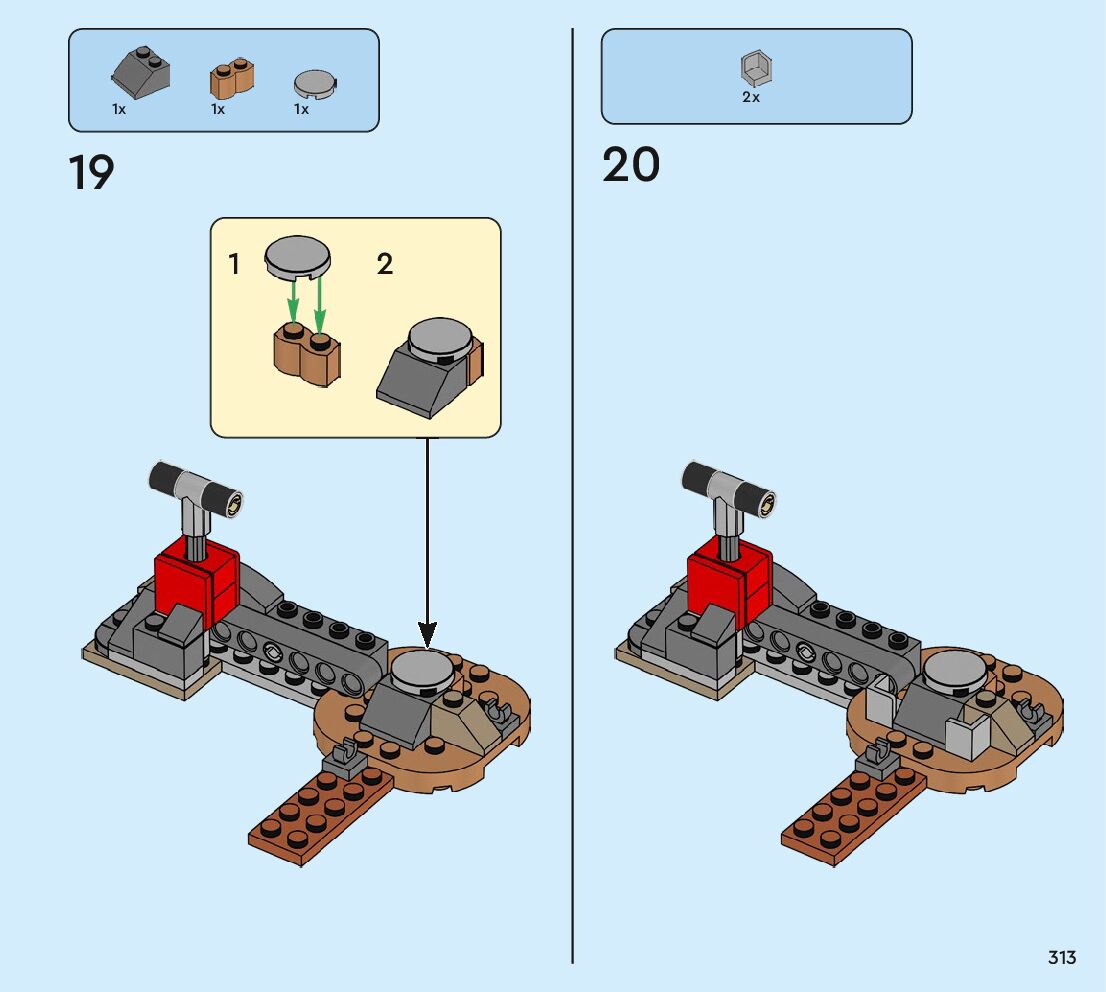 1x 1x 1x

19

1 2

2x

20

313