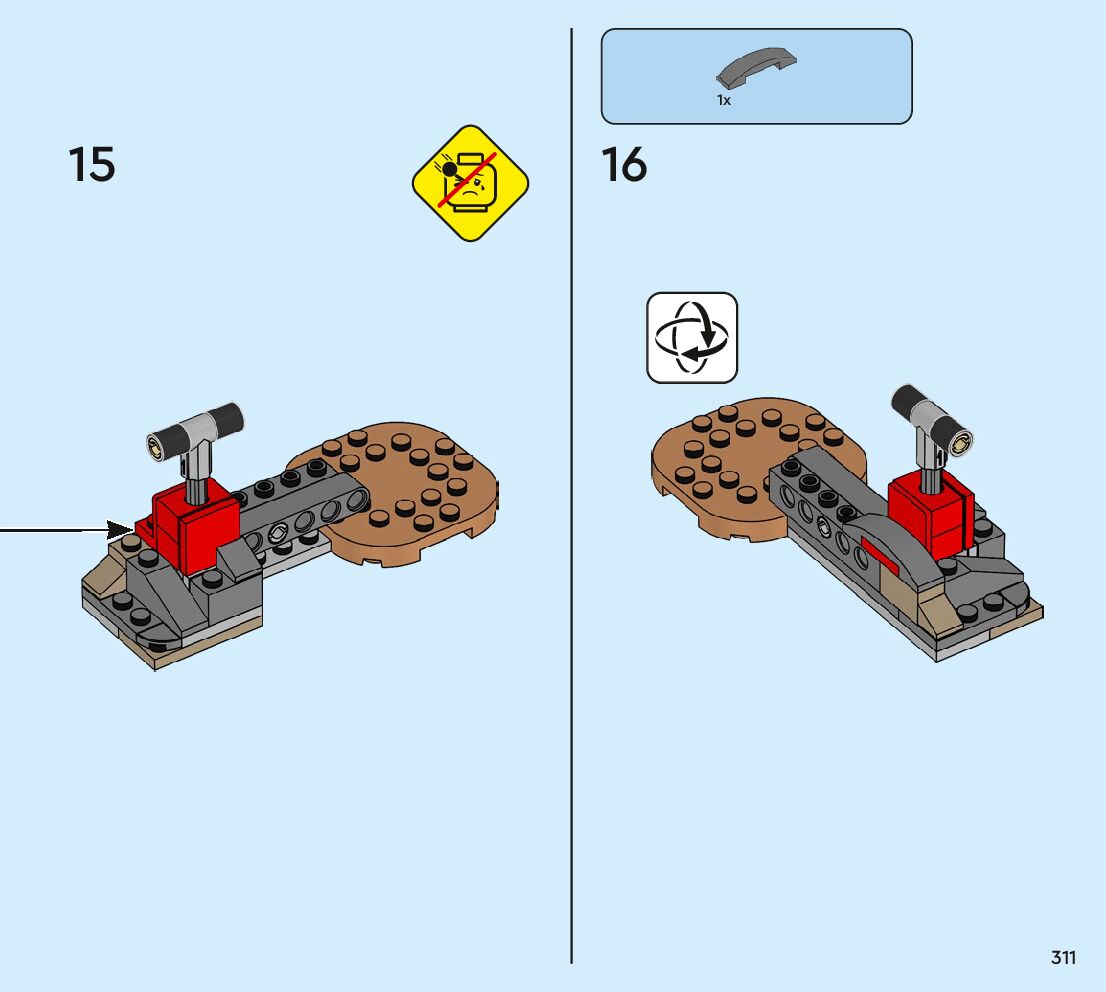 15

1x

16

311