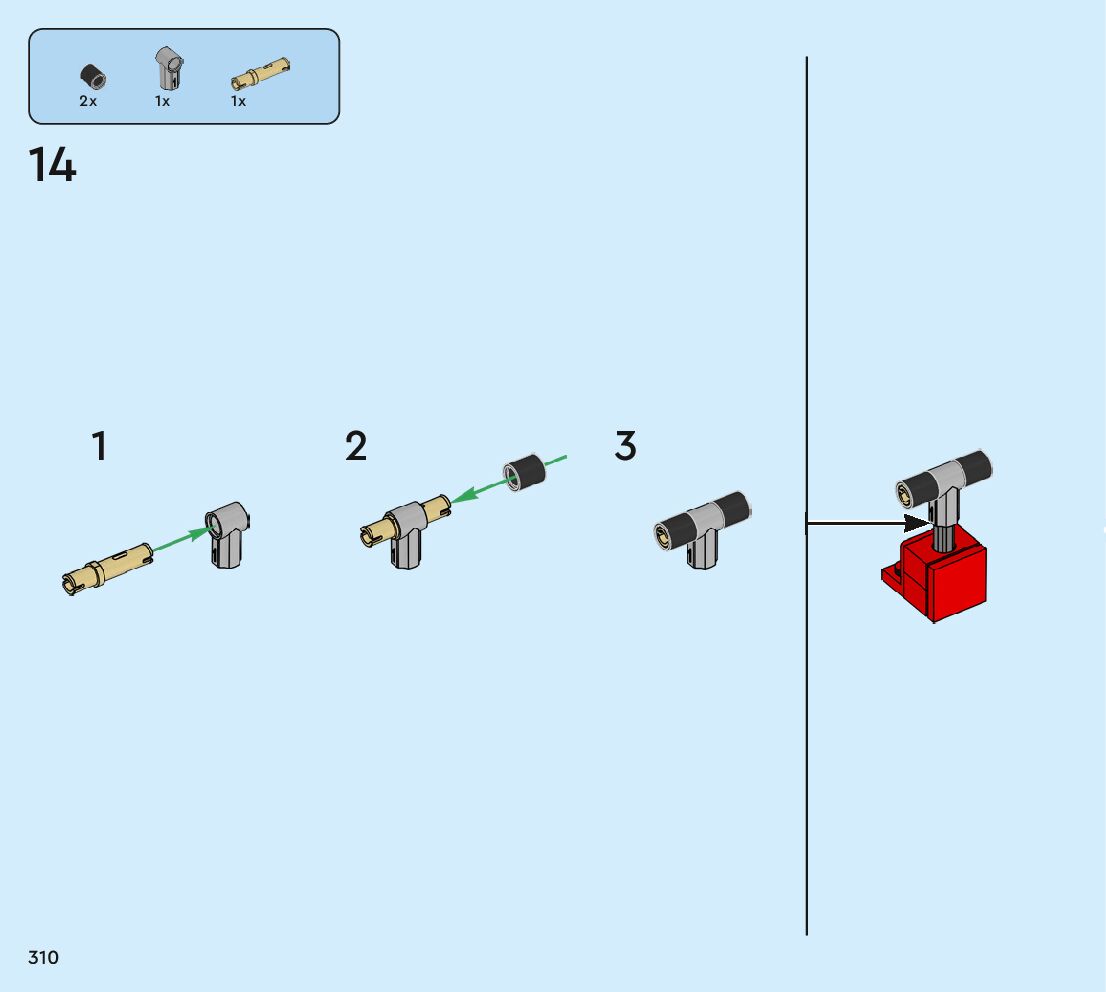 2x 1x 1x

14

1

2

3

310