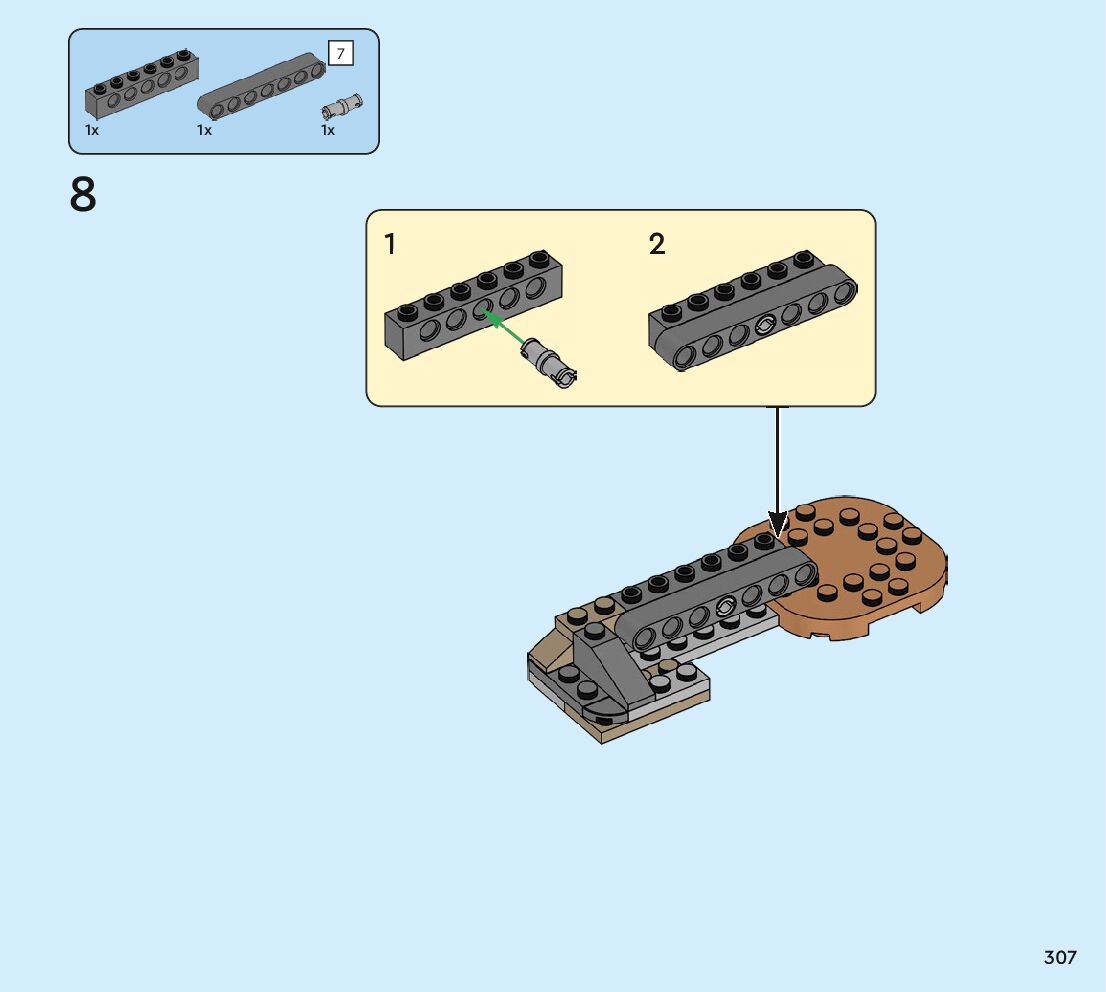 7

1x 1x 1x

8

1

2

307