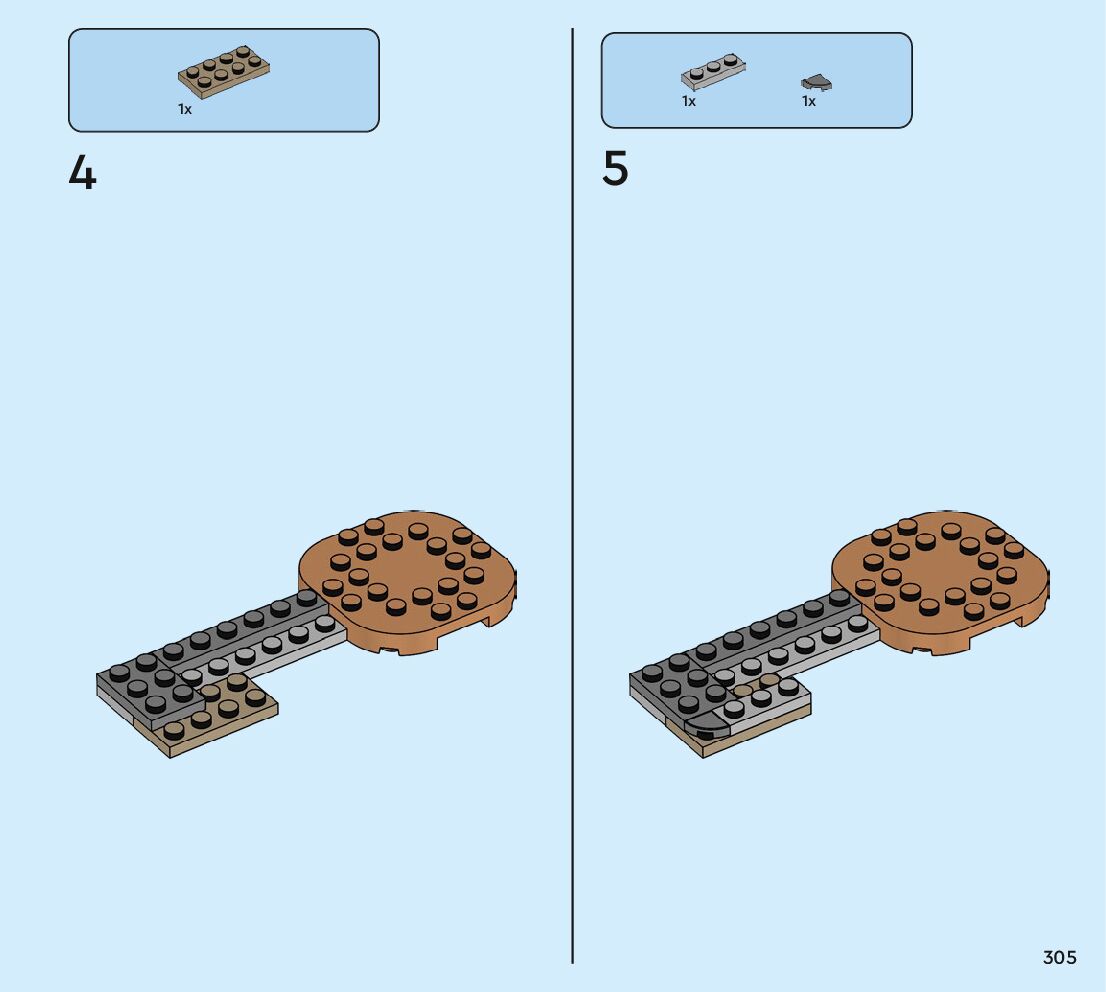 1x

4

1x

1x

5

305