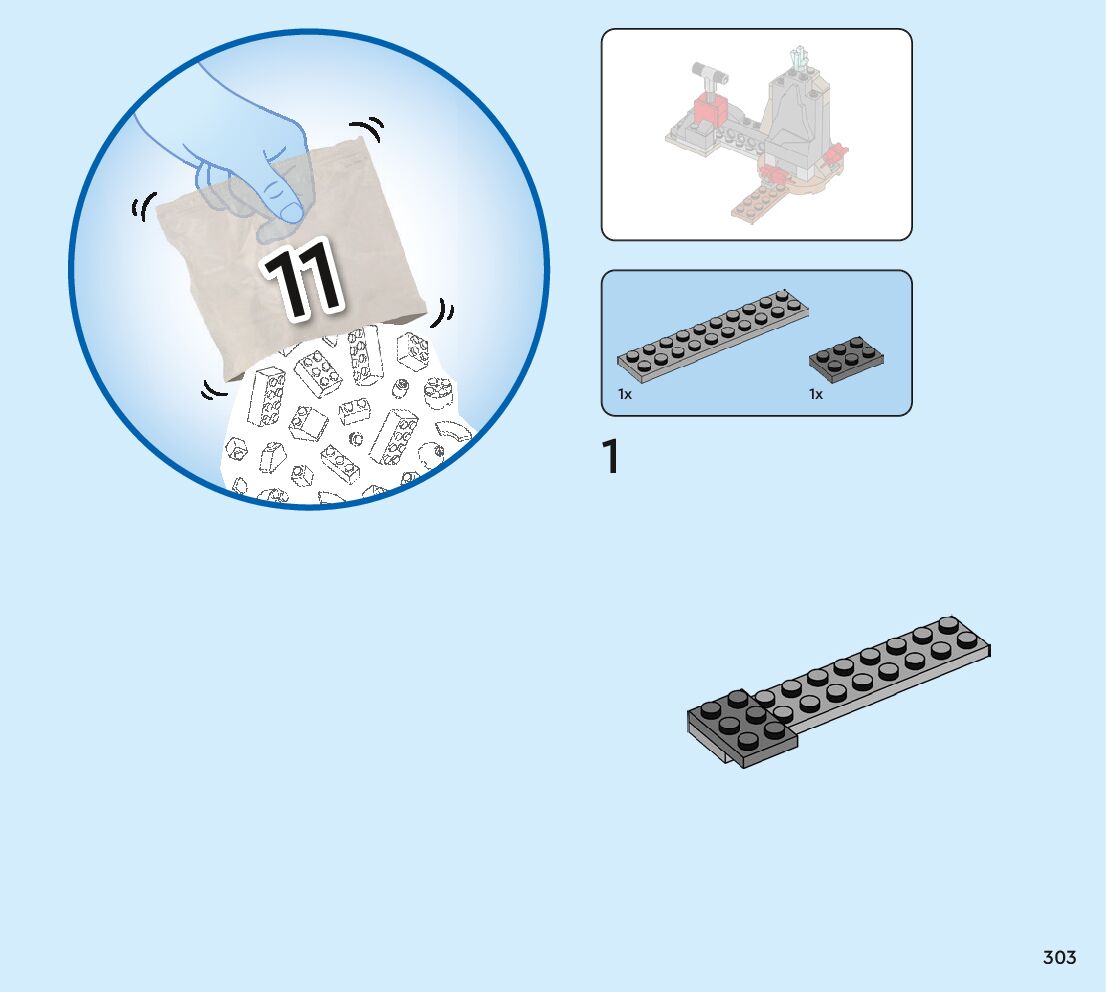 11

1x

1x

1

303