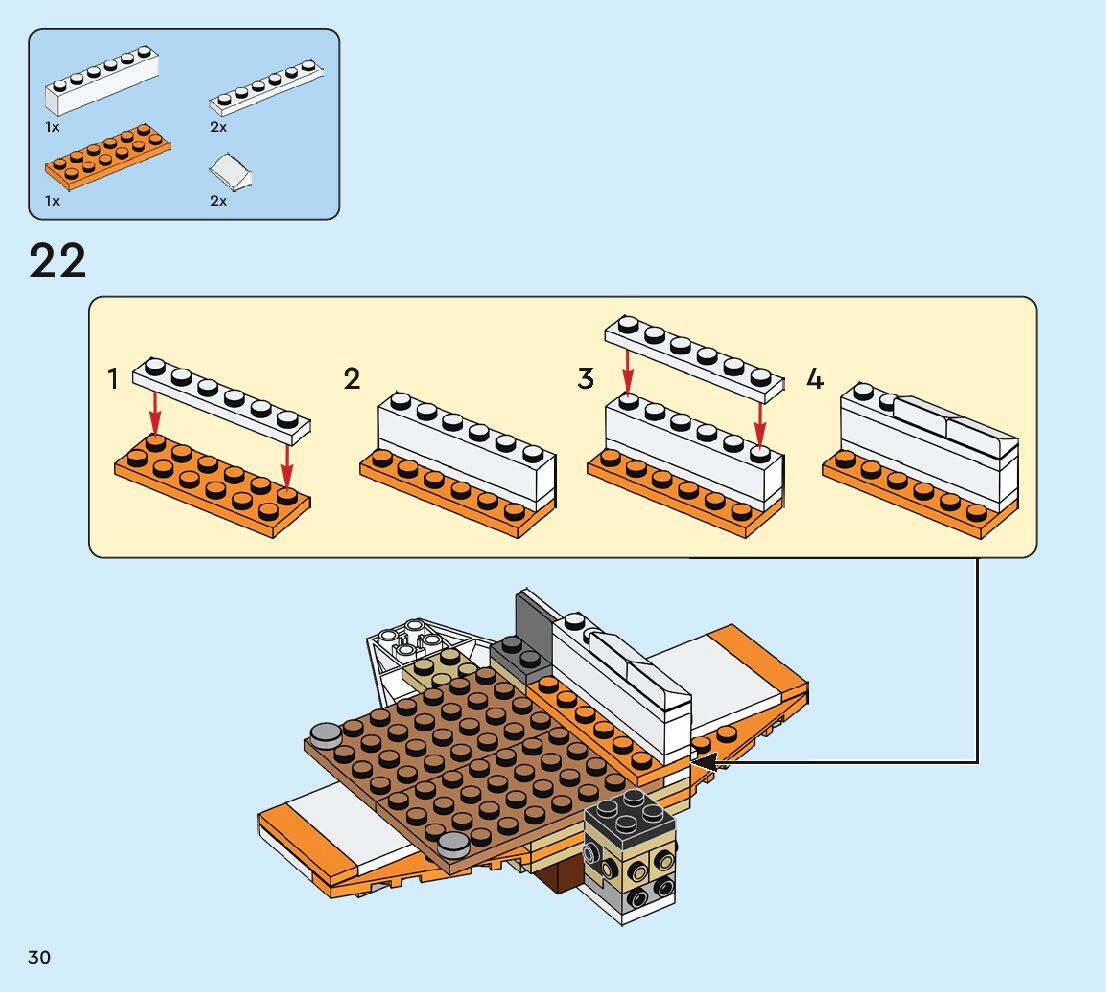 1x
2x
1x
2x

22

1
2
3
4

30