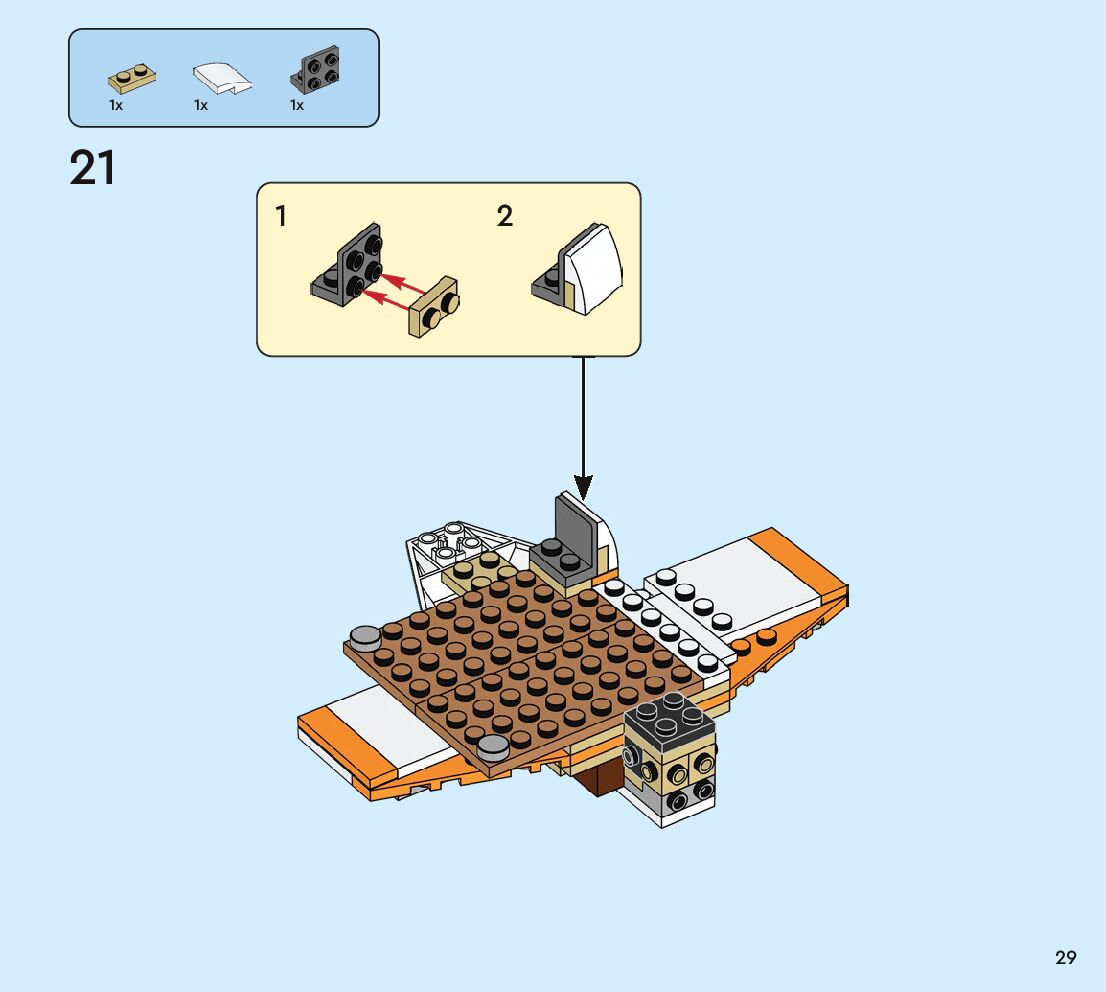 1x 1x 1x

21

1

2

29