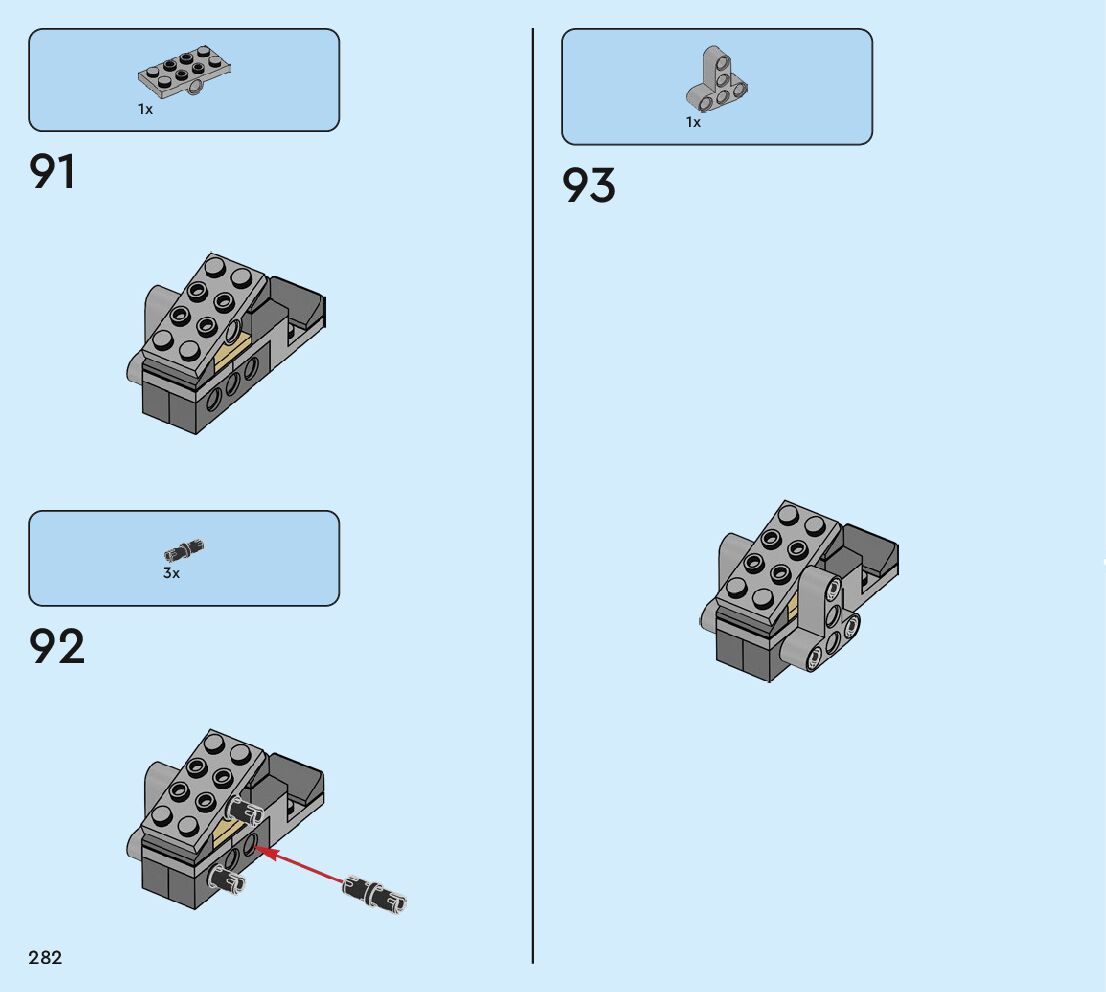 1x

91

3x

92

282

1x

93