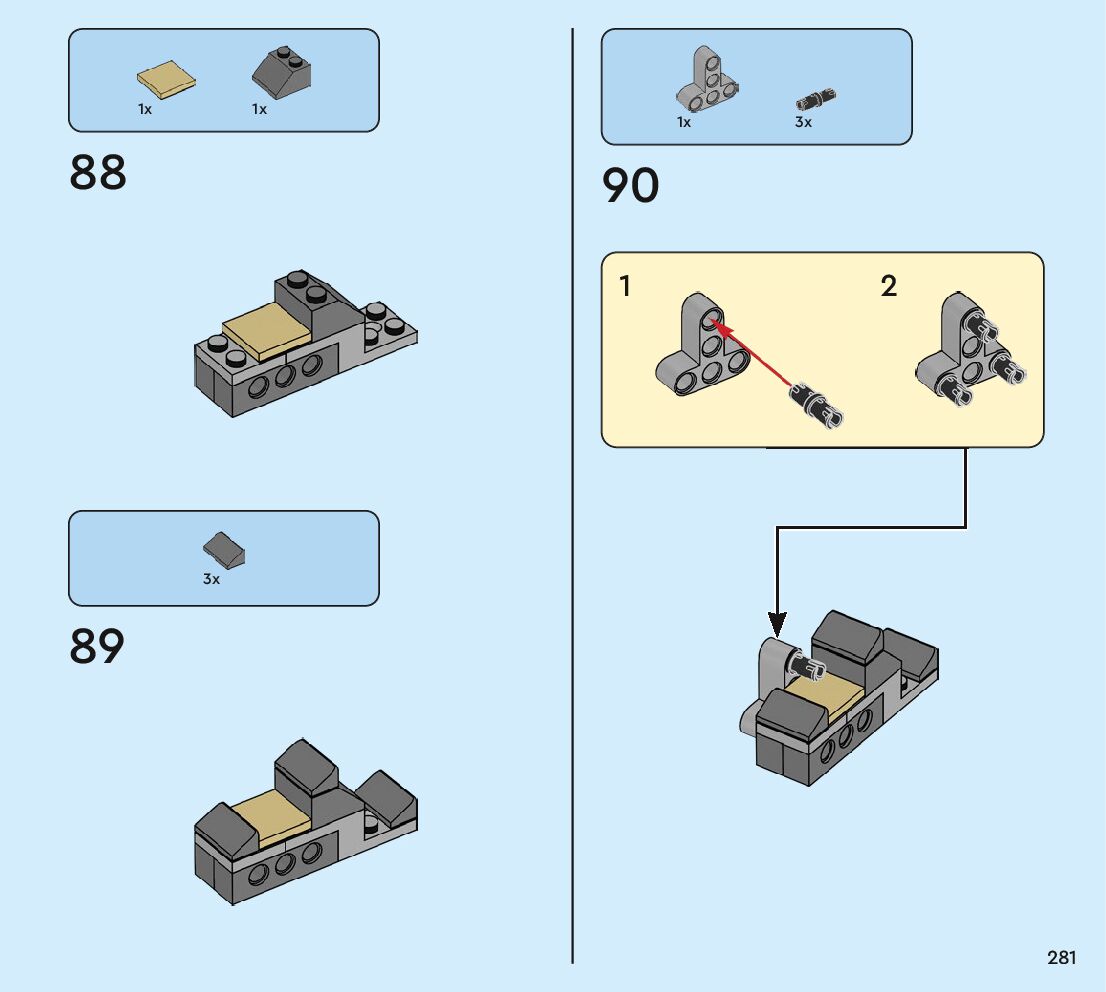 1x 1x

88

3x

89

1x 3x

90

1

2

281