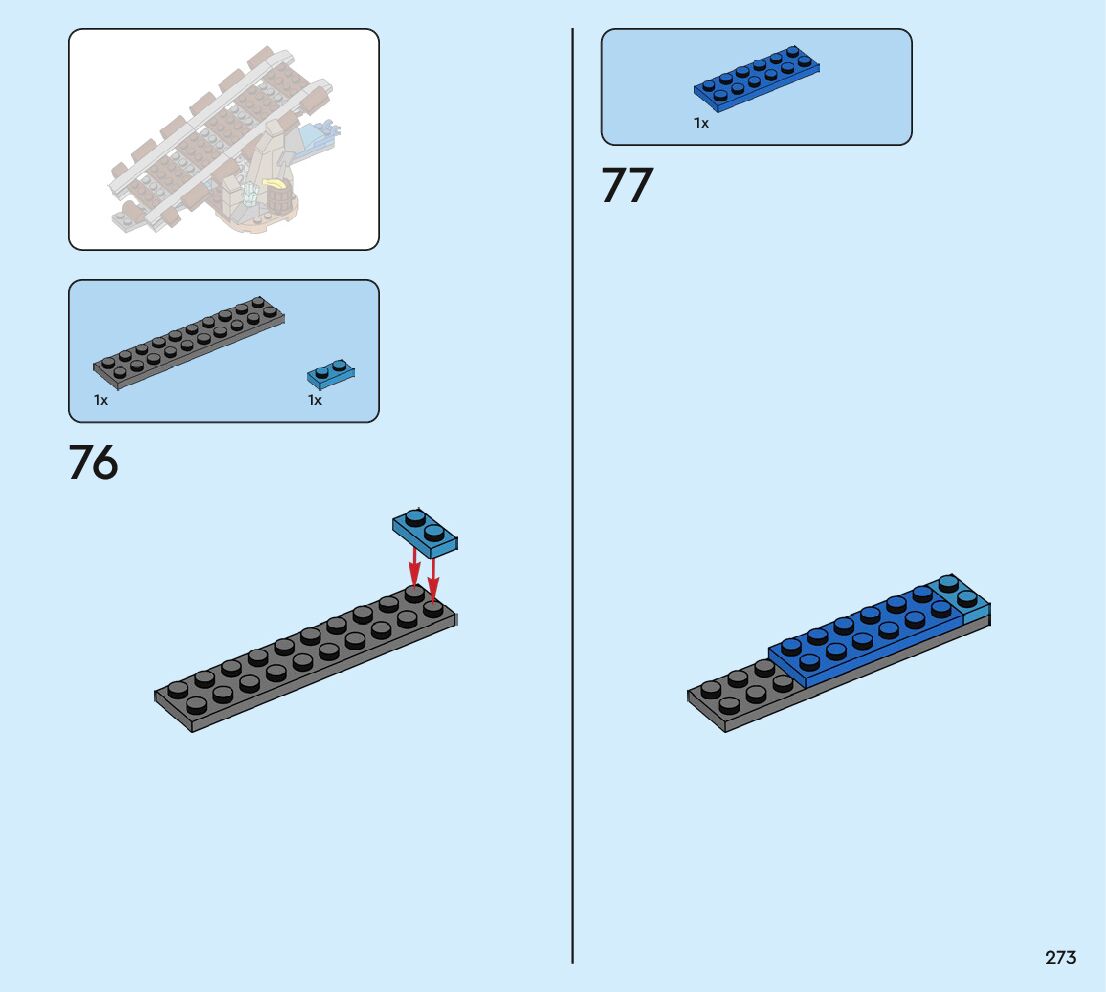 1x

1x

76

1x

77

273