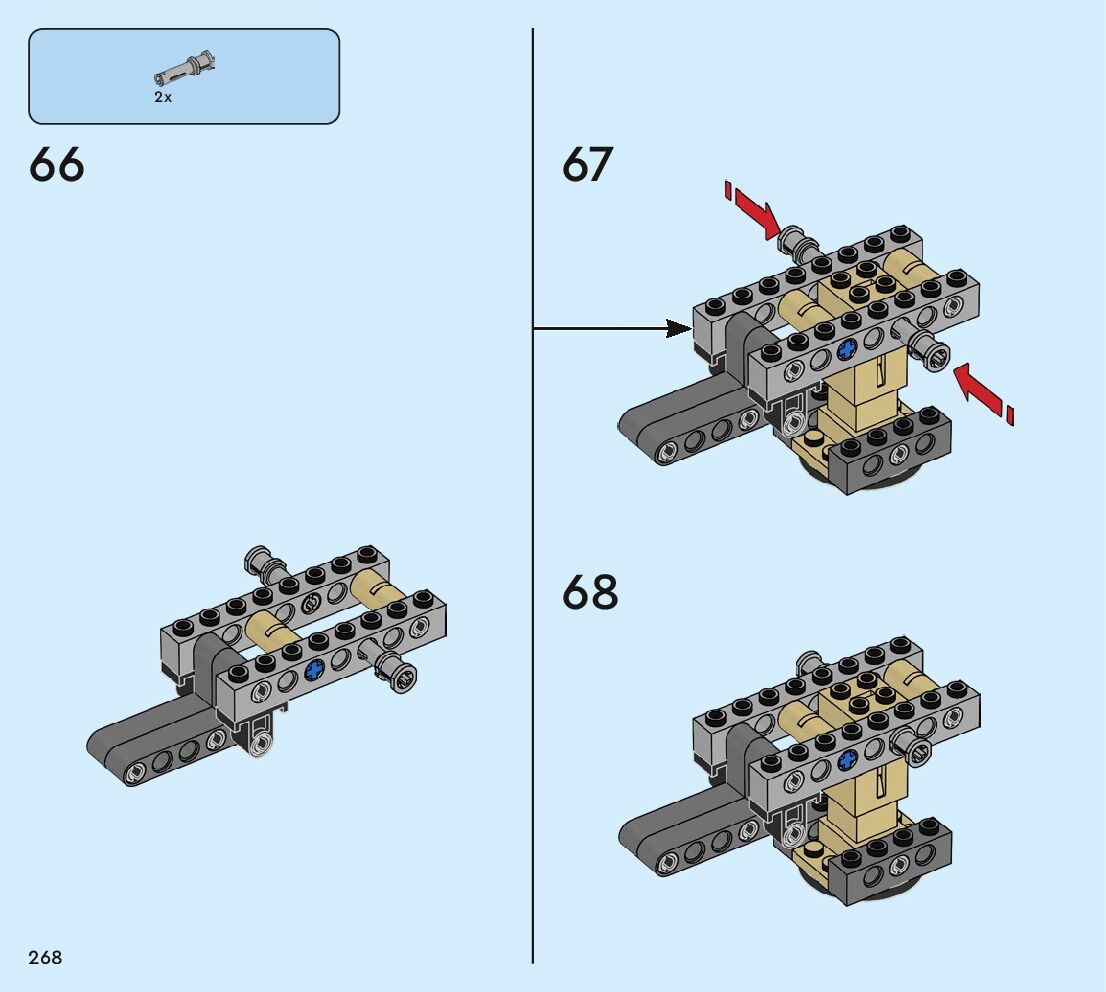 2x

66

67

68

268