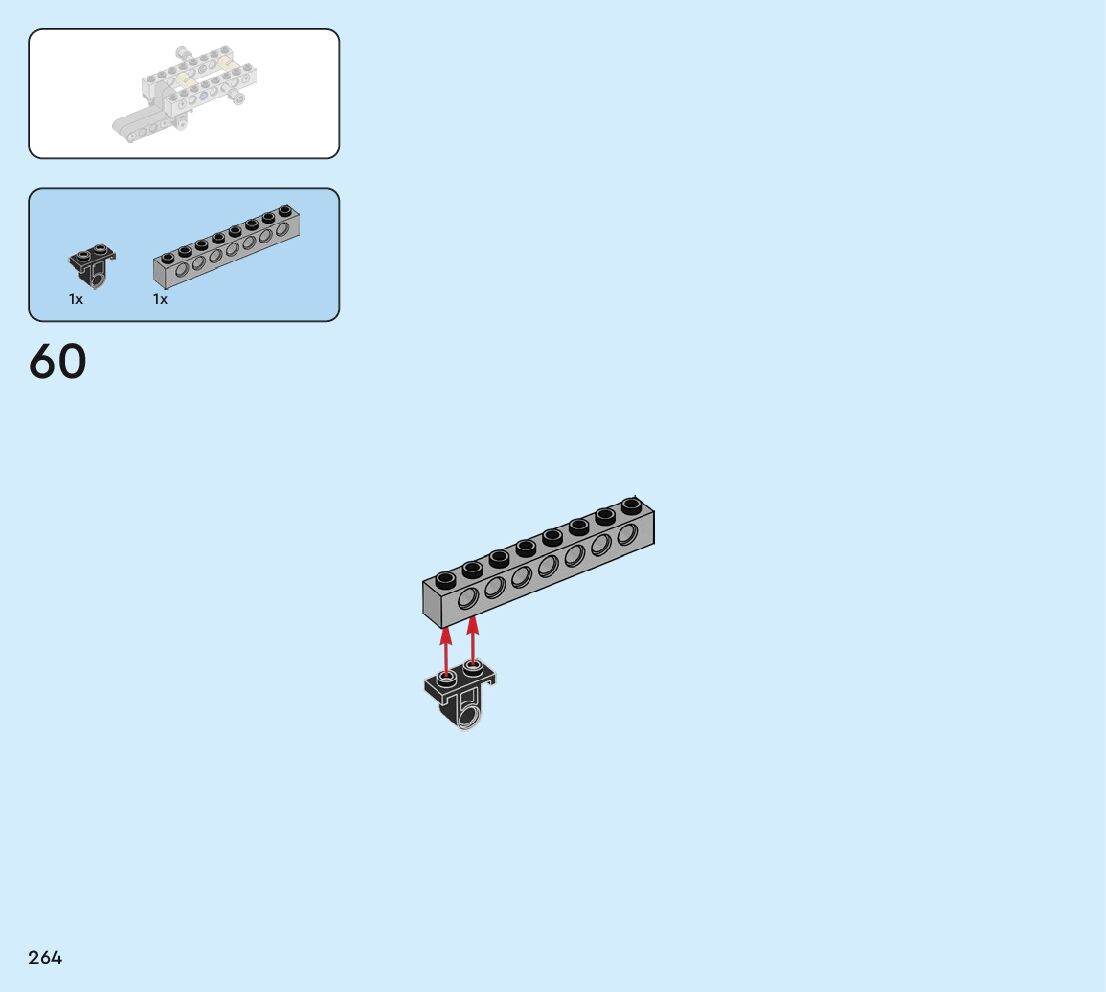 1x 1x

60

264