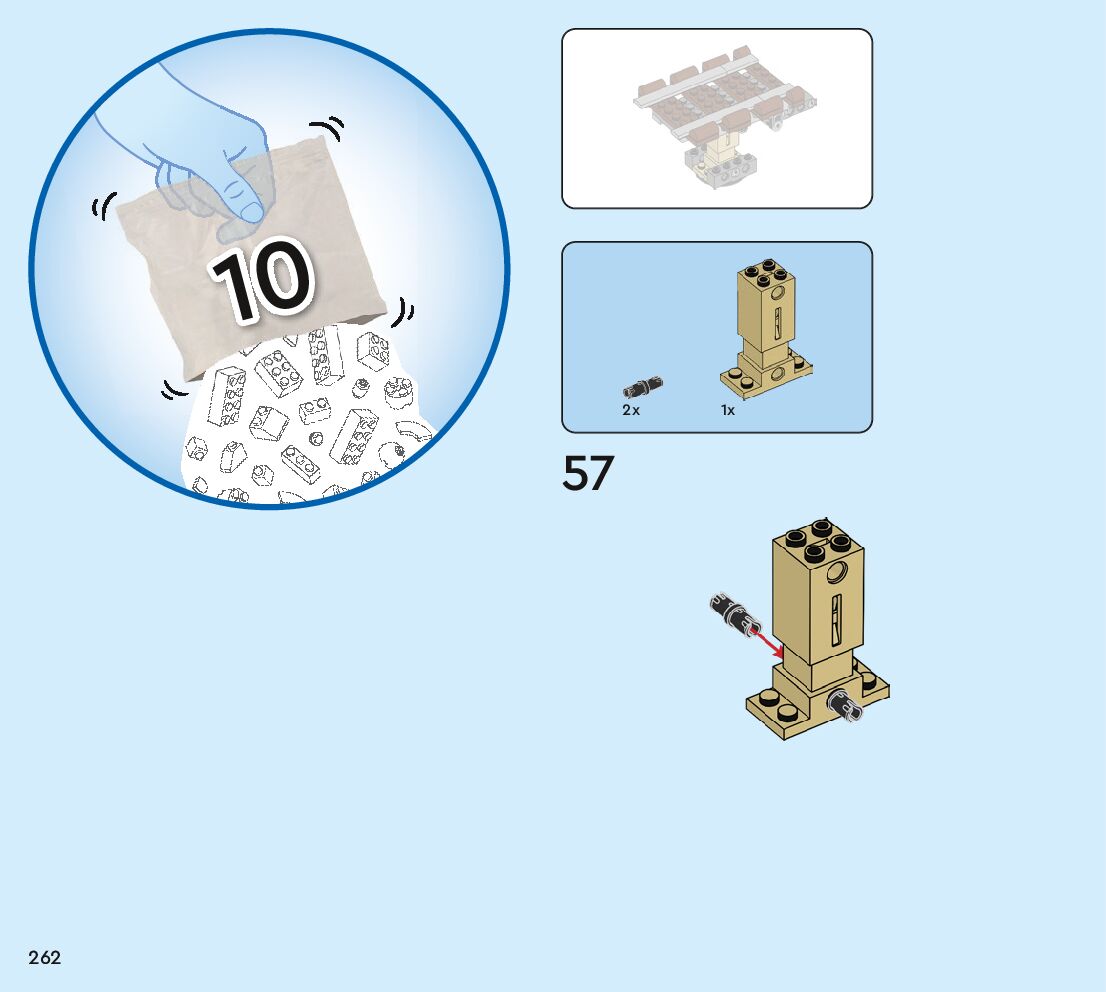 10

2x
1x

57

262