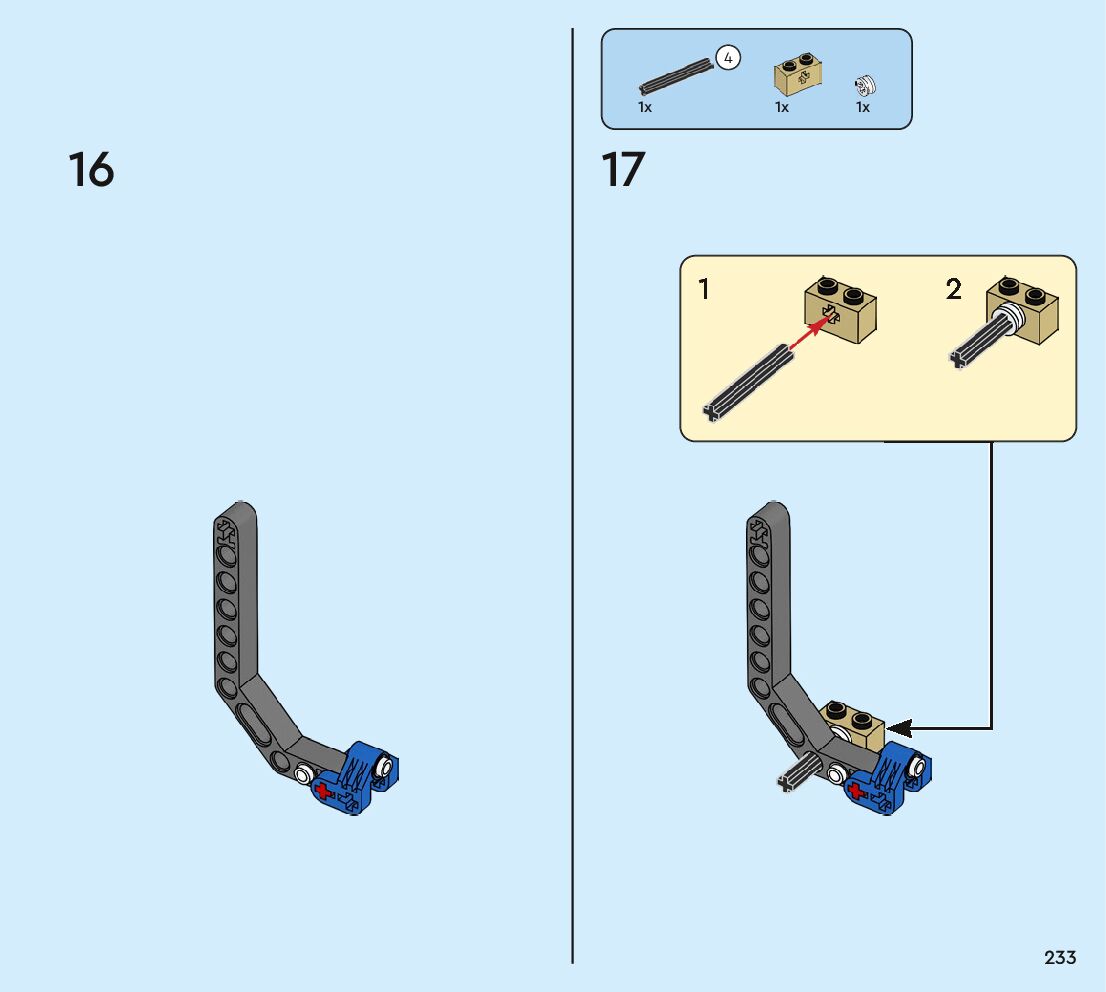 16

4

1x

1x

1x

17

1

2

233