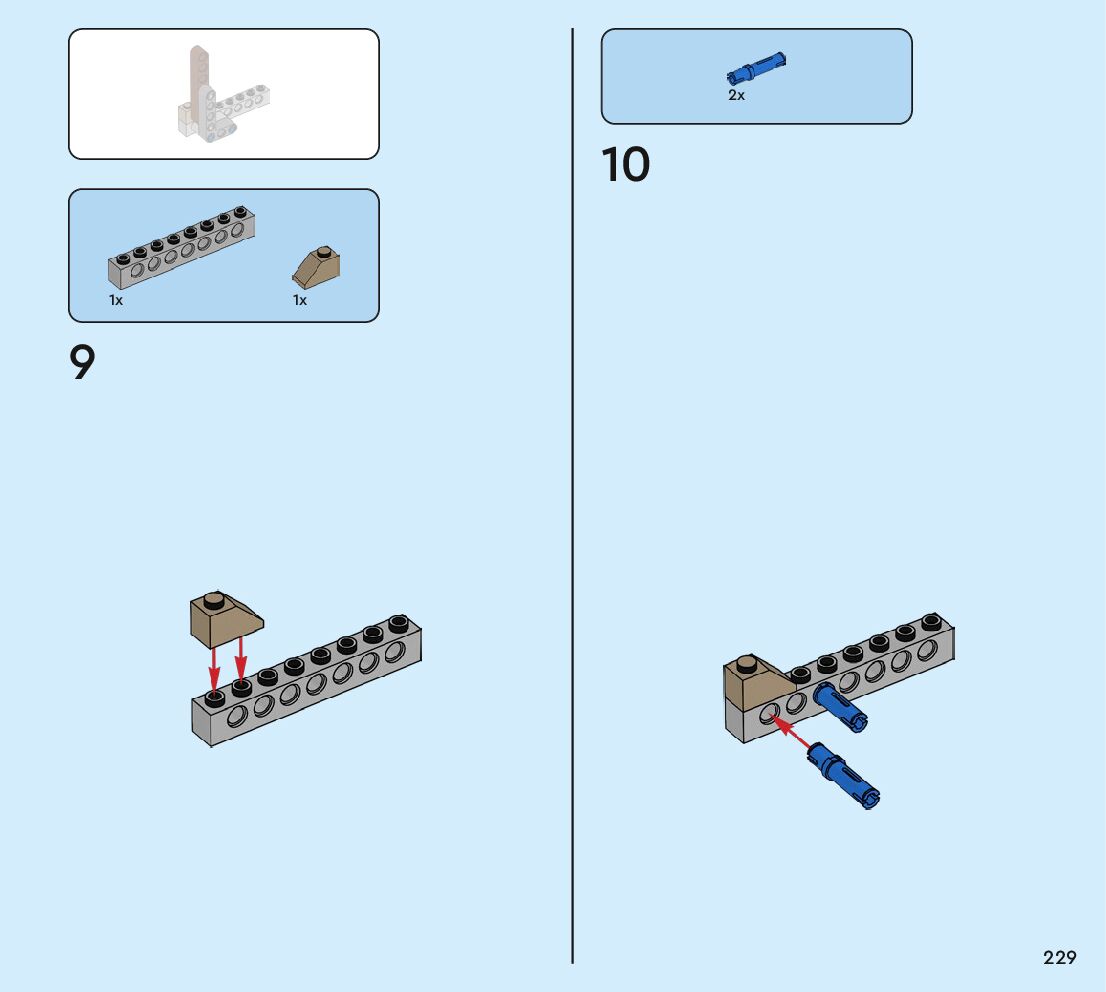 1x

1x

9

2x

10

229