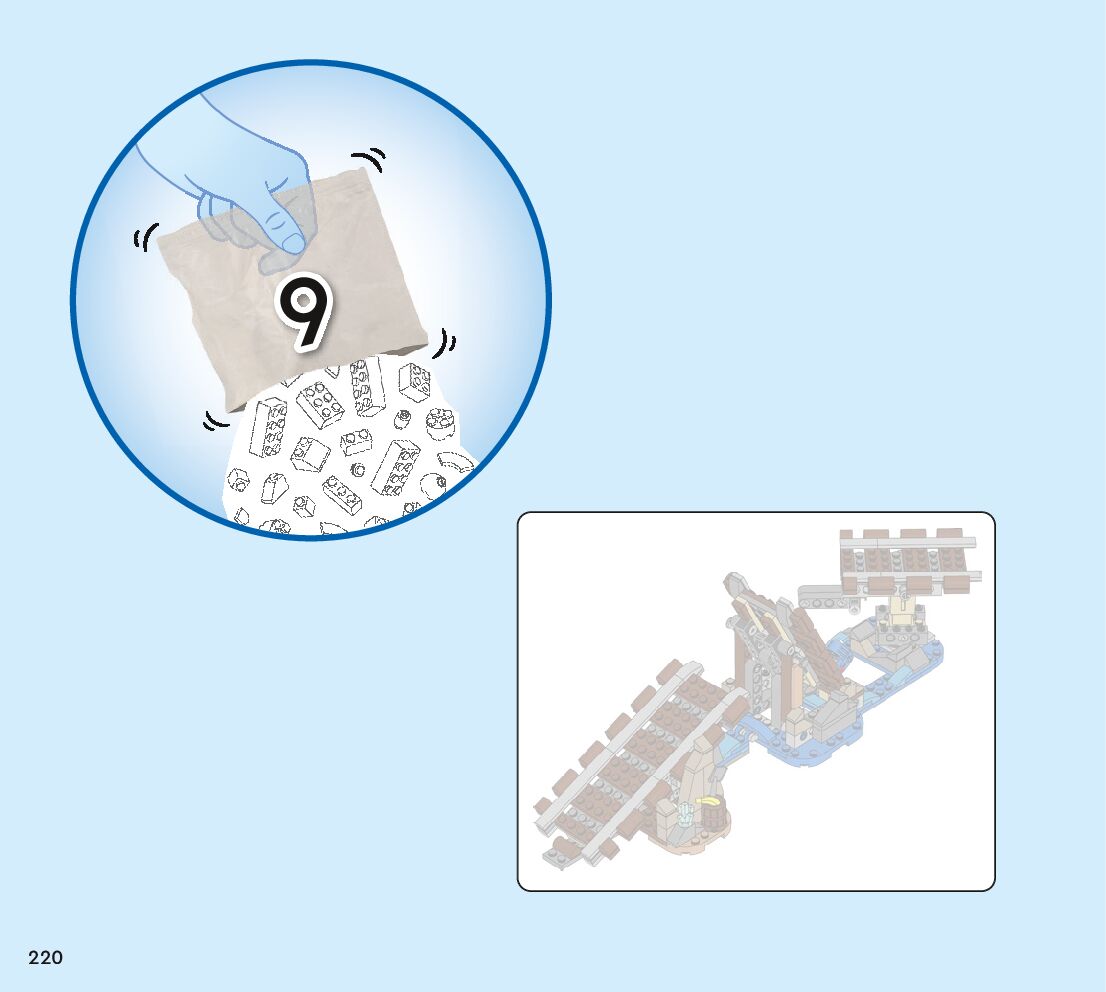 9

220