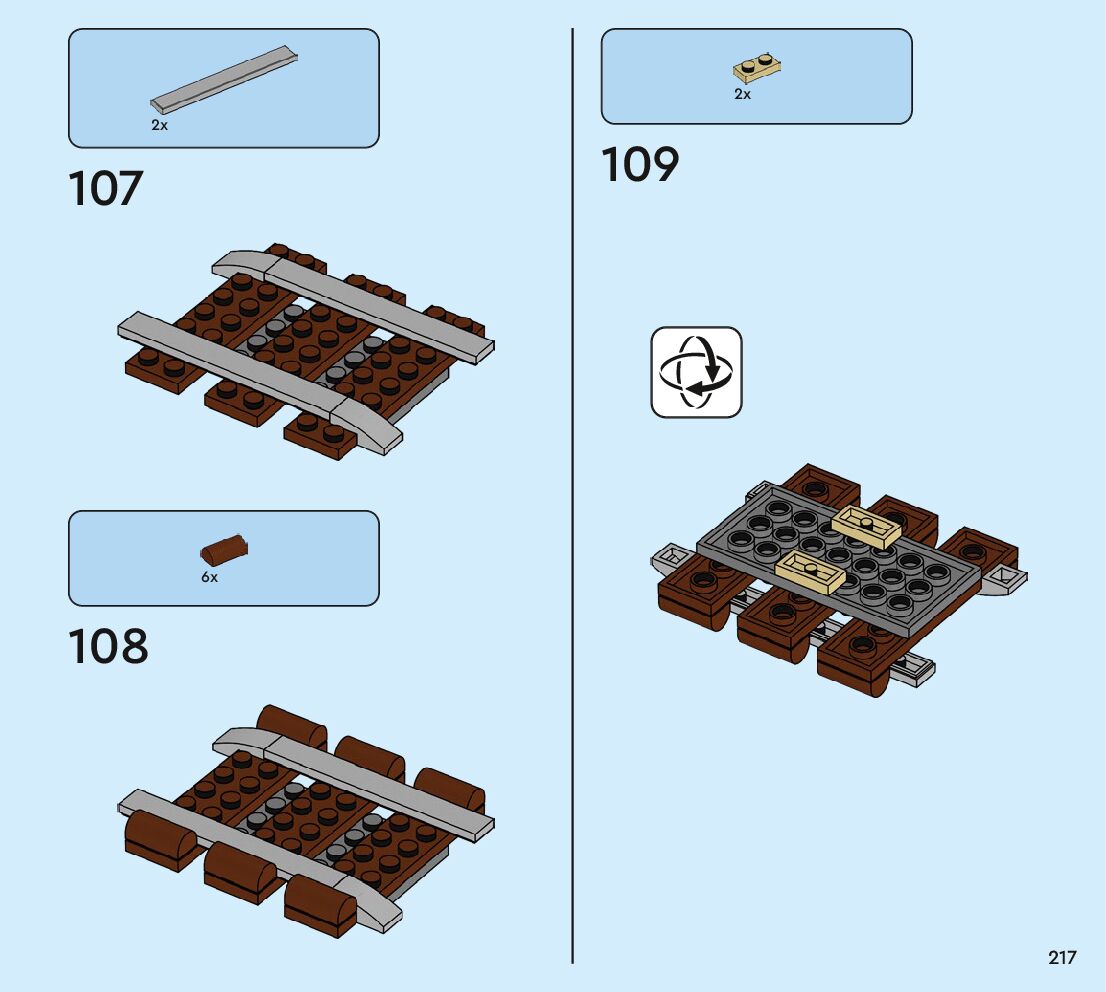 2x

107

6x

108

2x

109

217