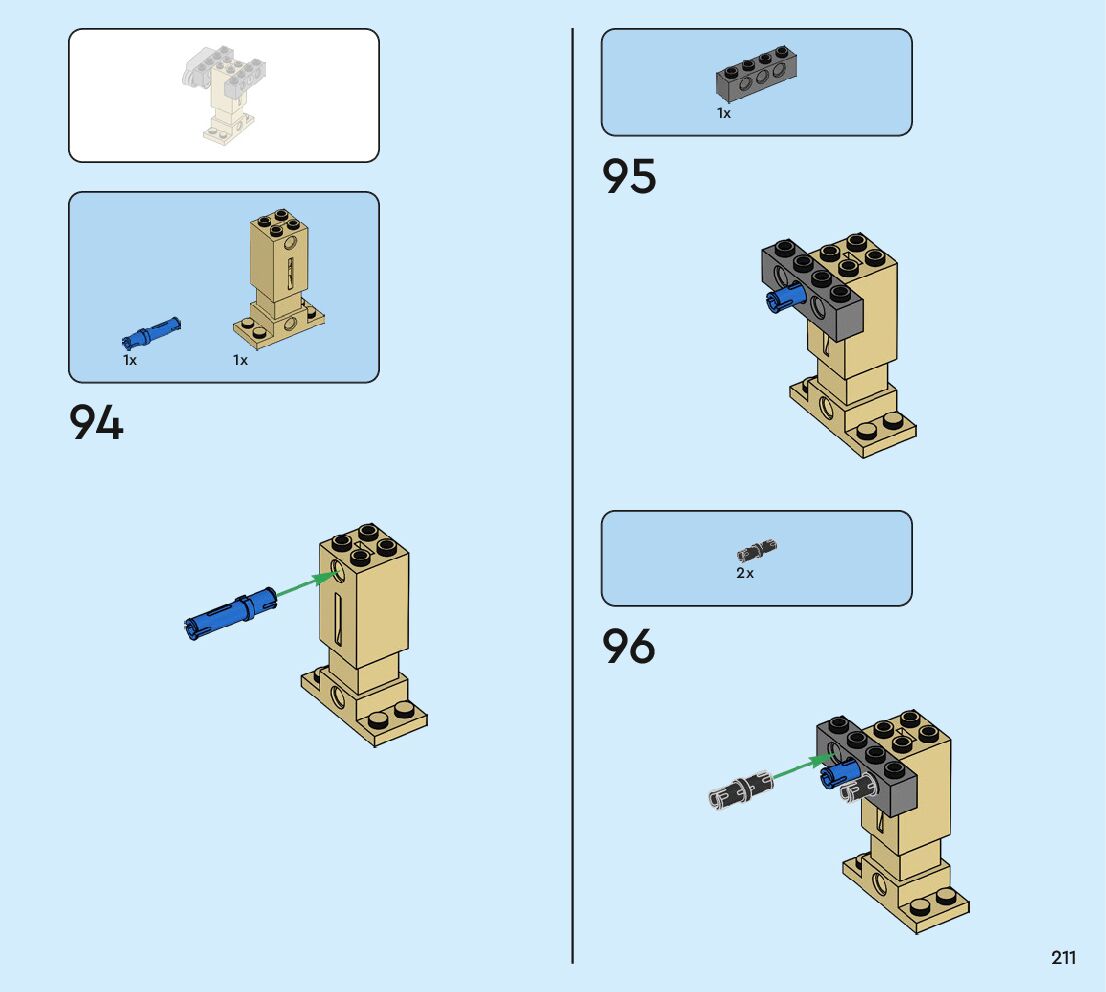 1x
1x

94

1x

95

2x

96

211