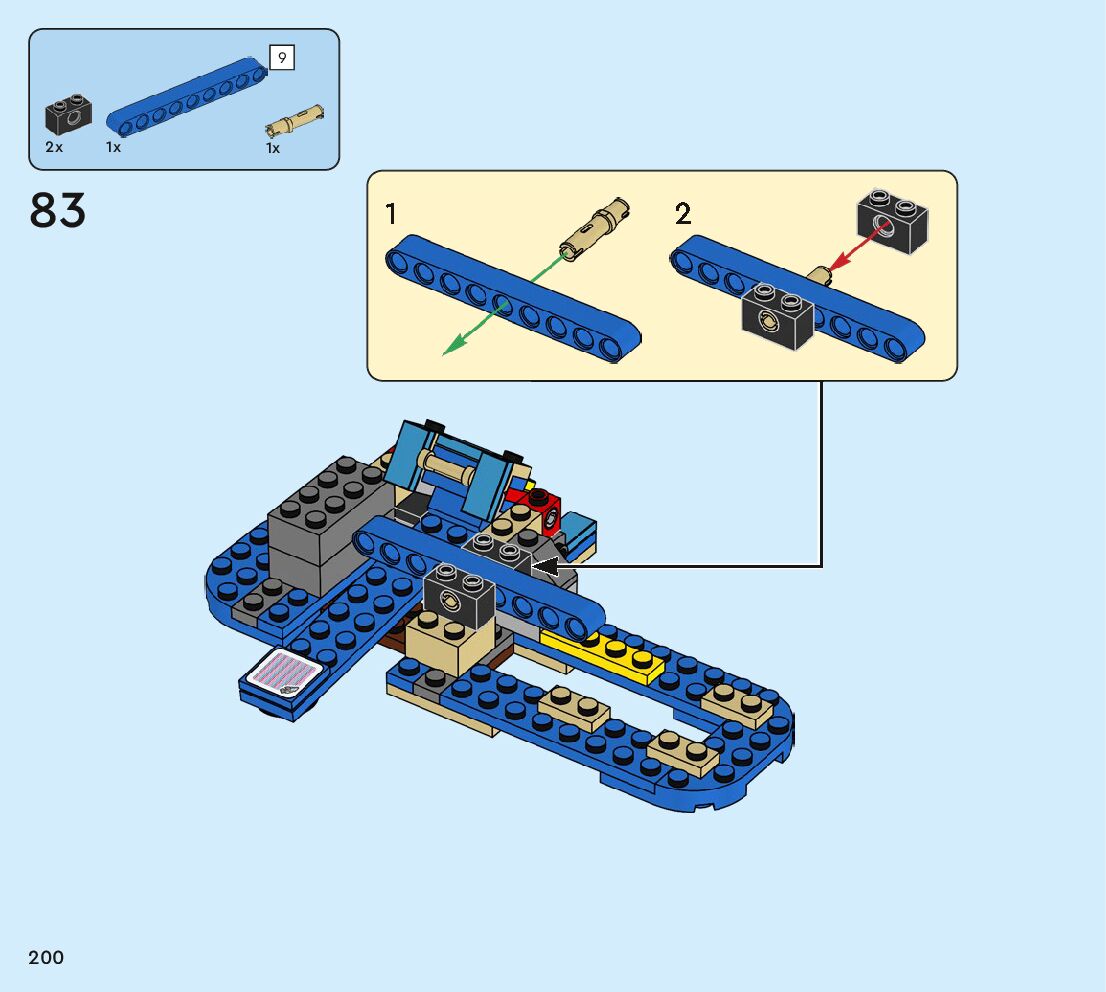 9

2x 1x 1x

83

1

2

200