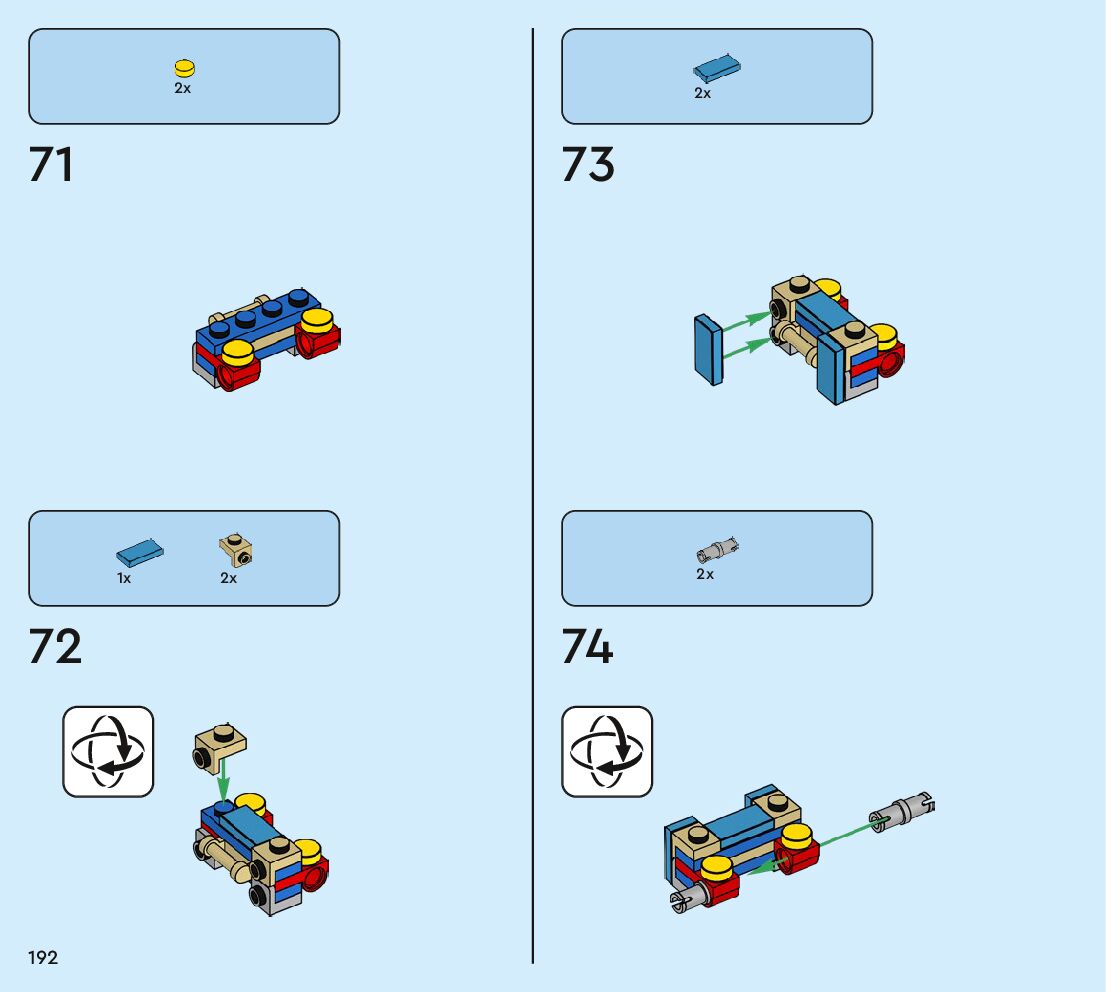 2x

71

1x 2x

72

2x

73

2x

74

192