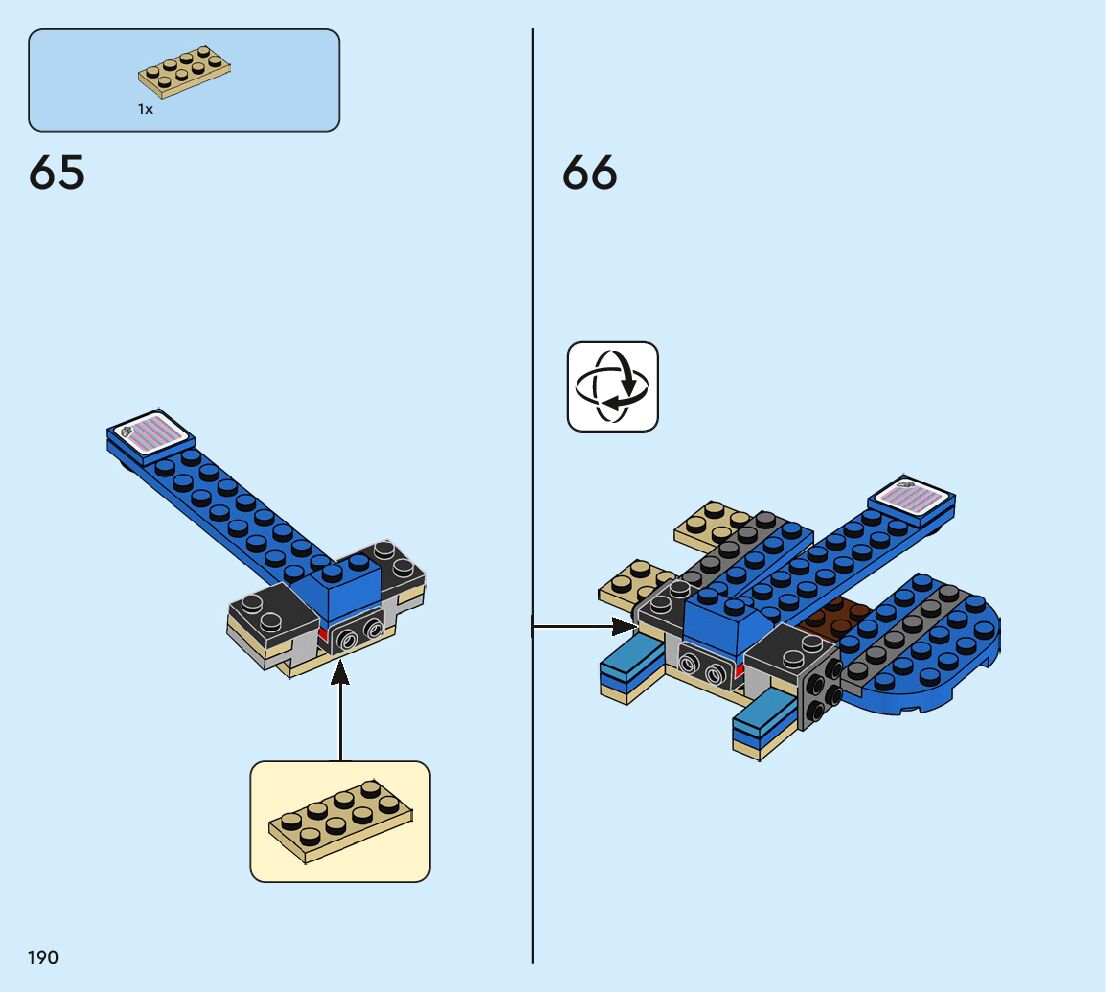 1x

65

66

190