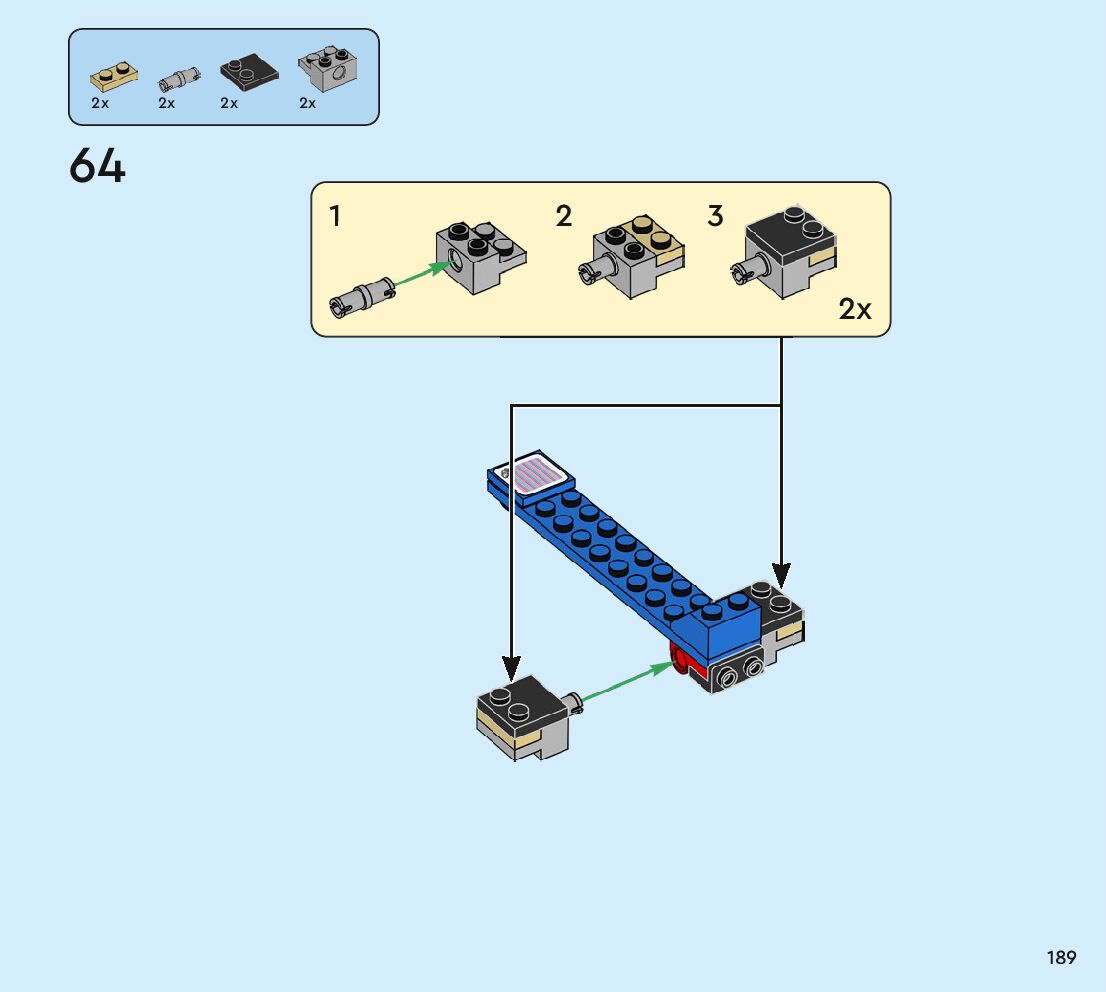 2x 2x 2x 2x

64

1 2 3

2x

189