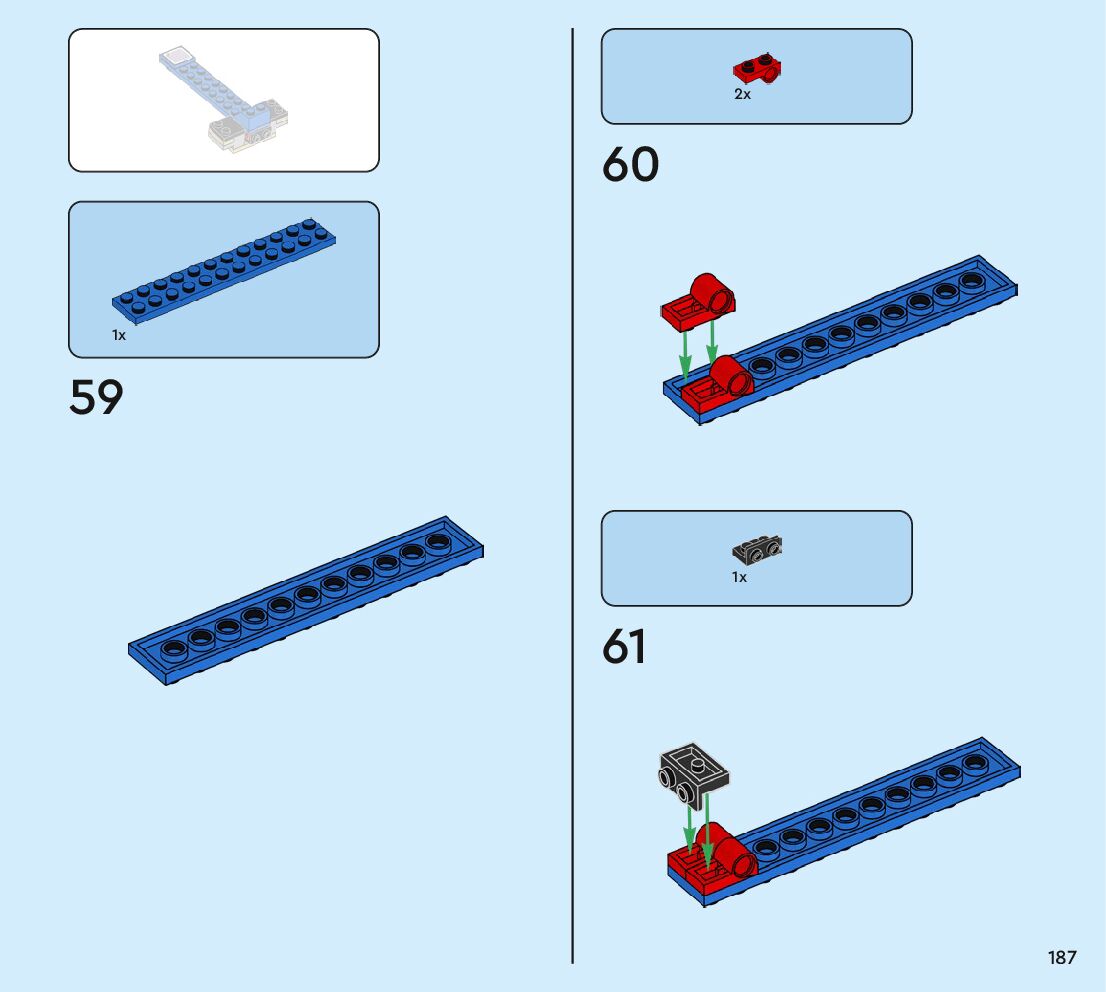 1x

59

2x

60

1x

61

187