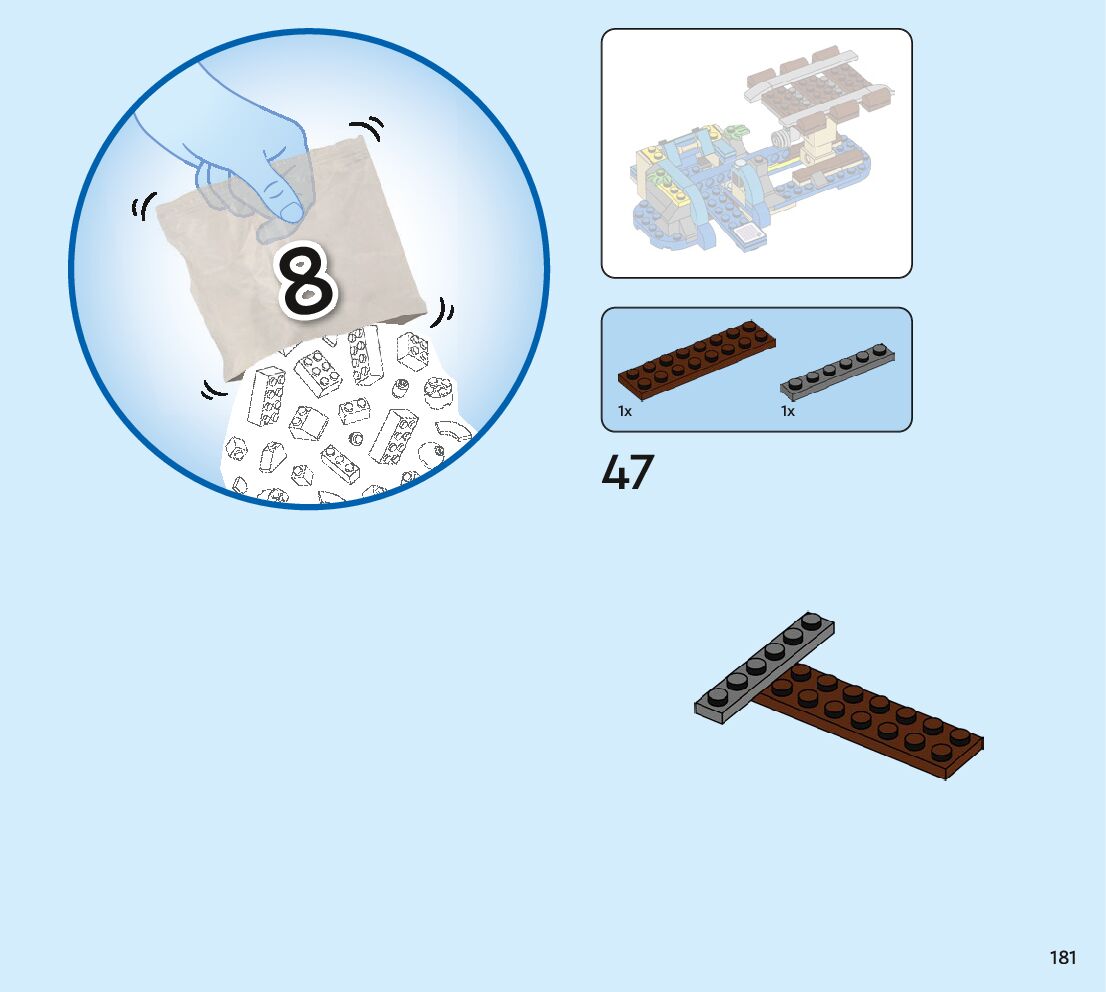 8

1x

1x

47

181