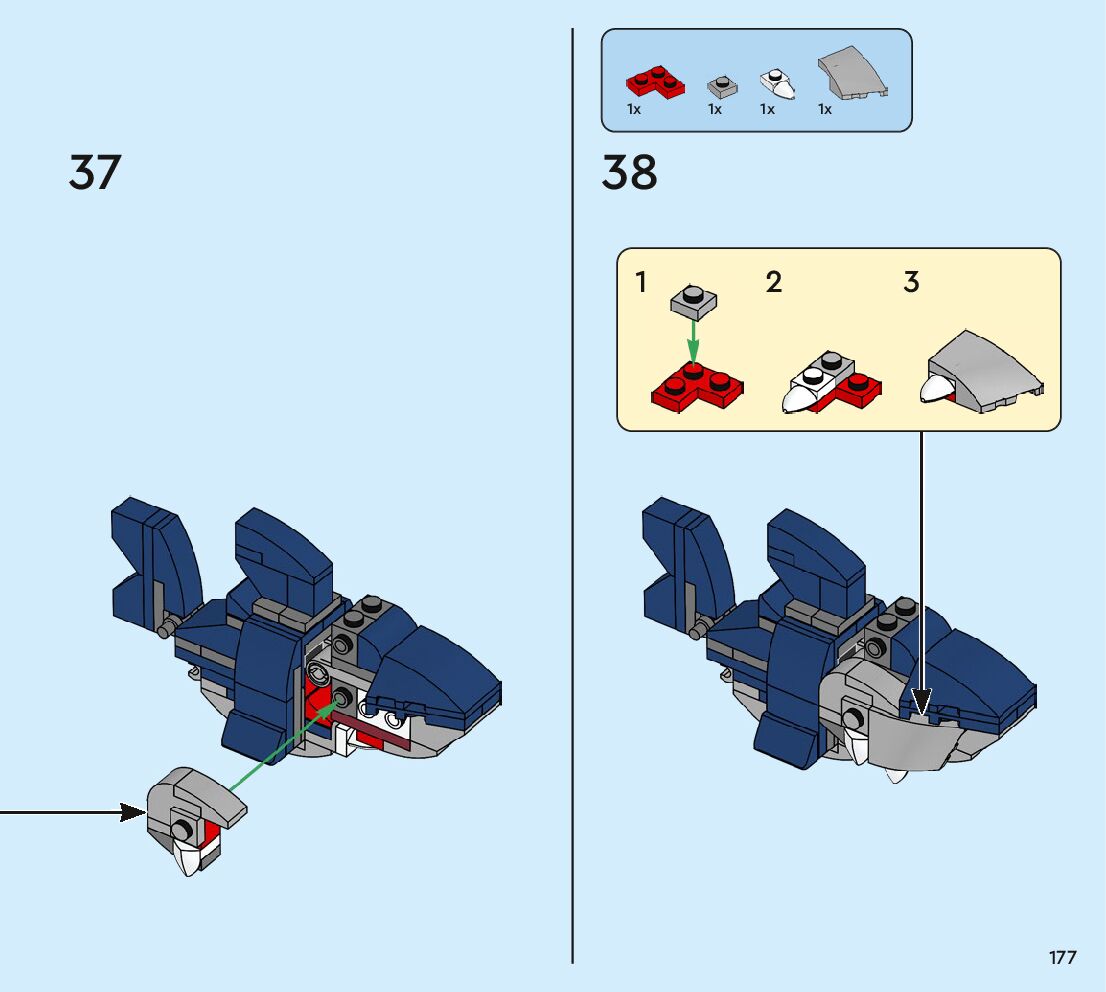 37

1x 1x 1x 1x

38

1

2

3

177