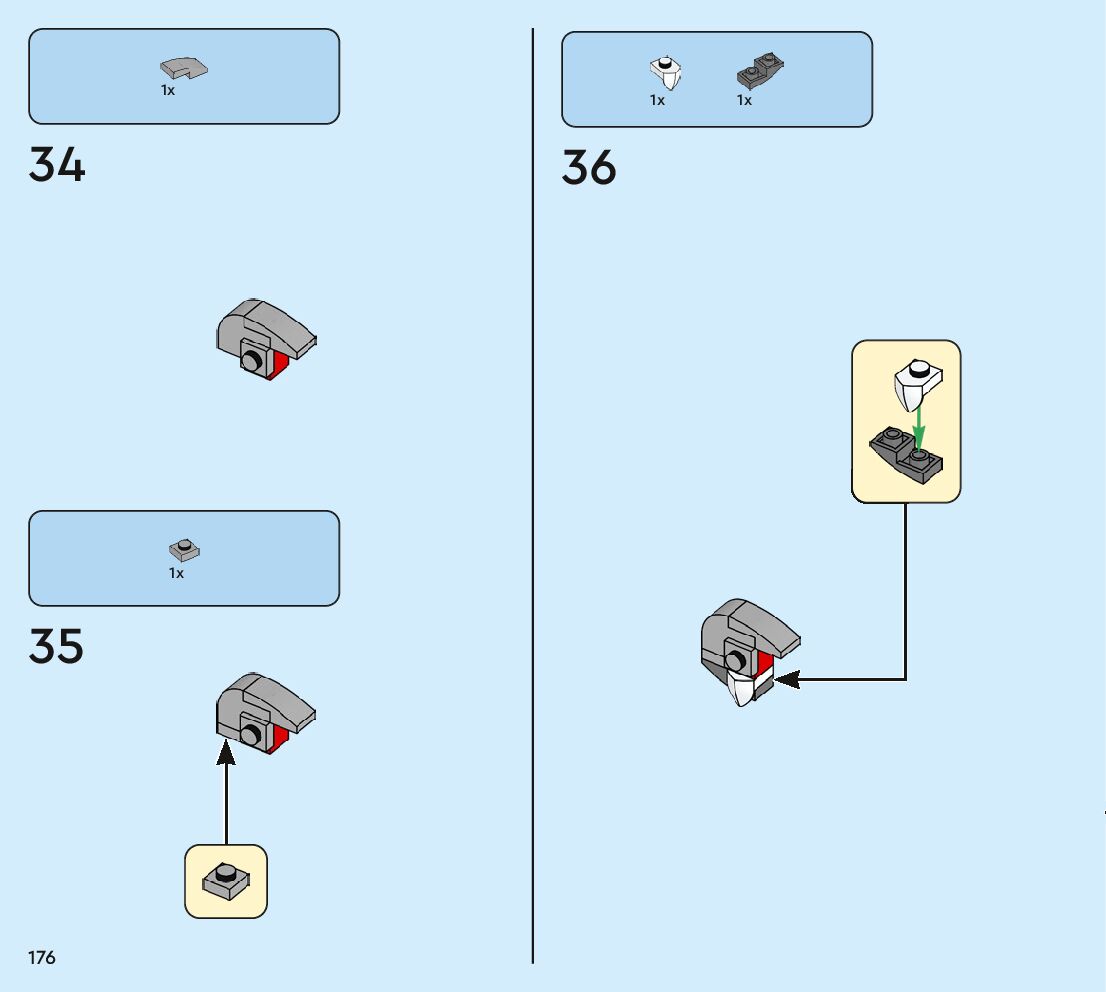 1x

34

1x

35

176

1x 1x

36