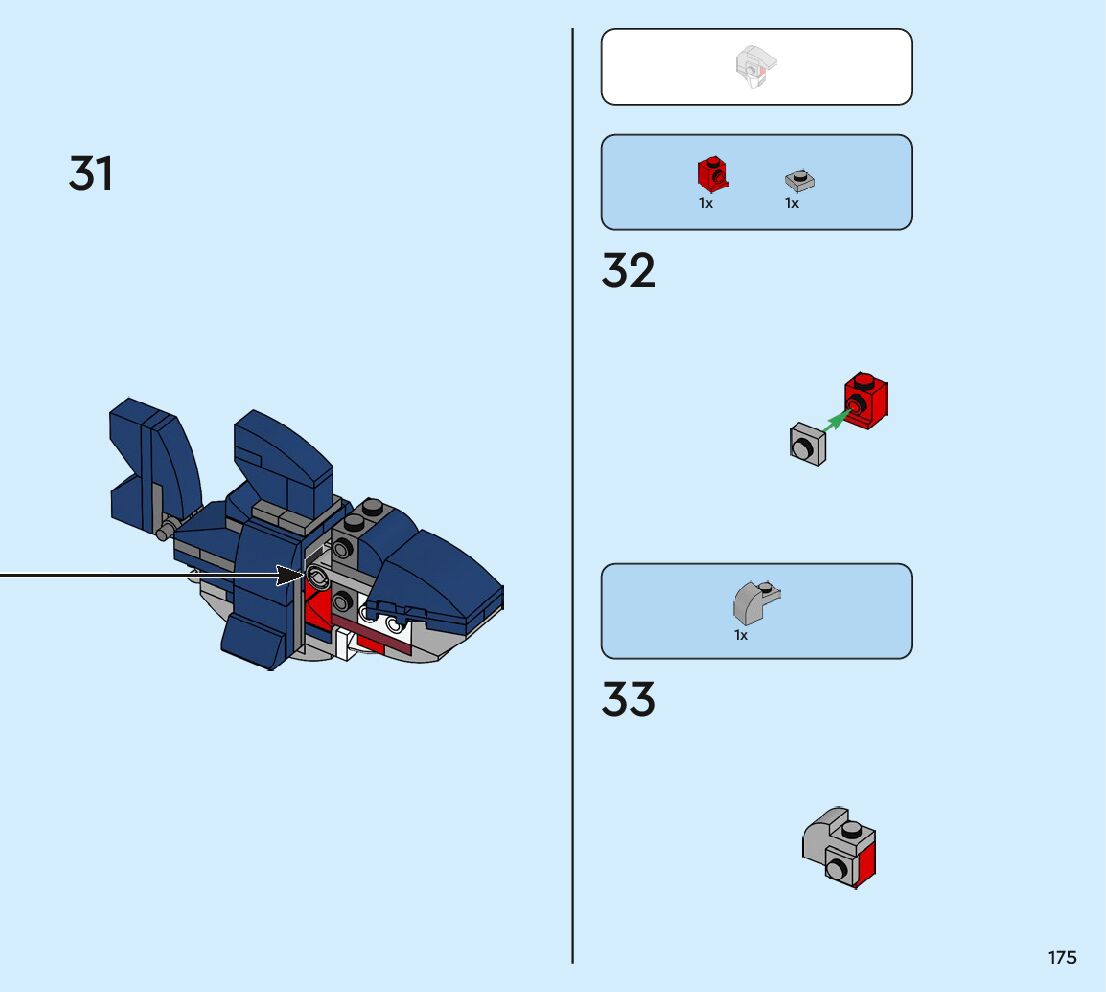 31

1x

1x

32

1x

33

175